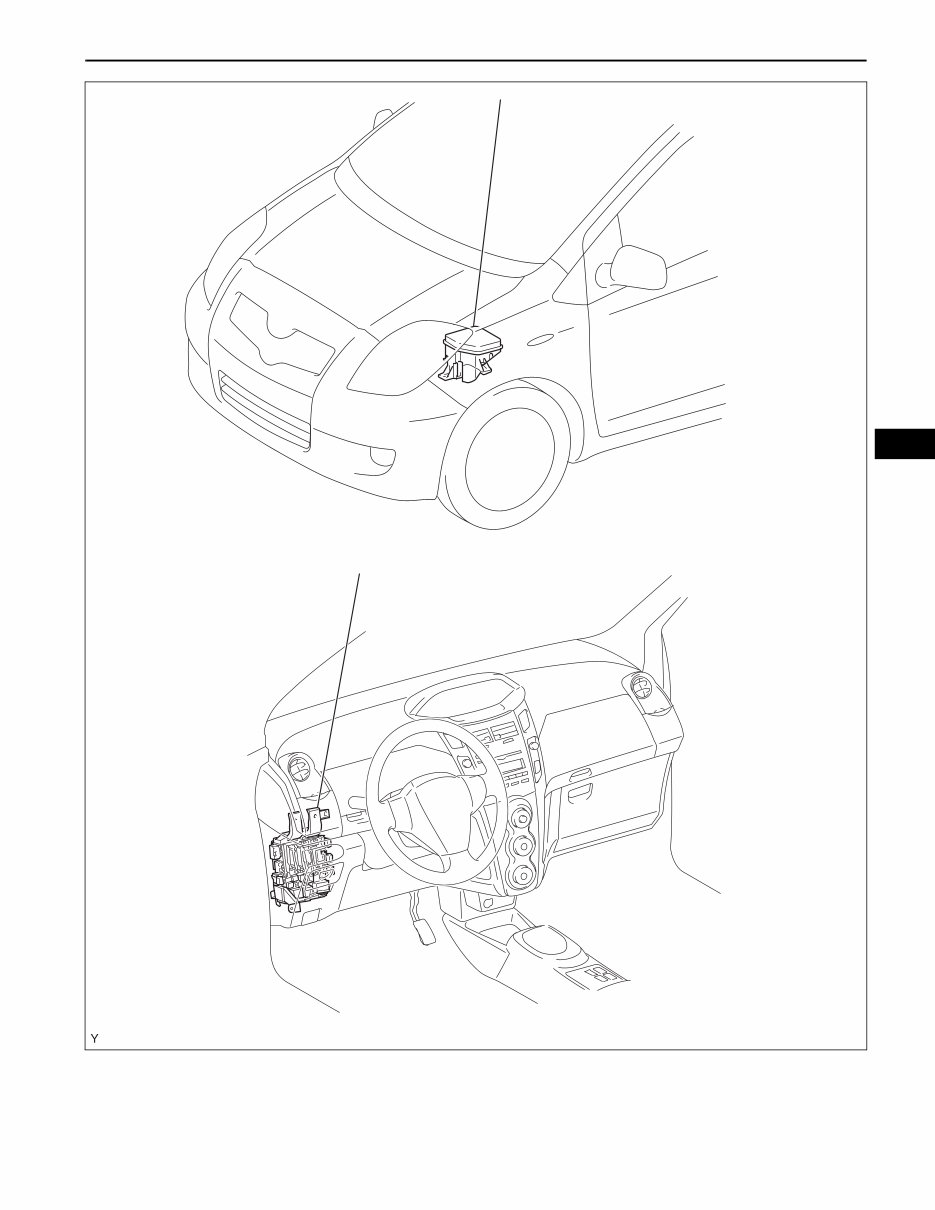 Y