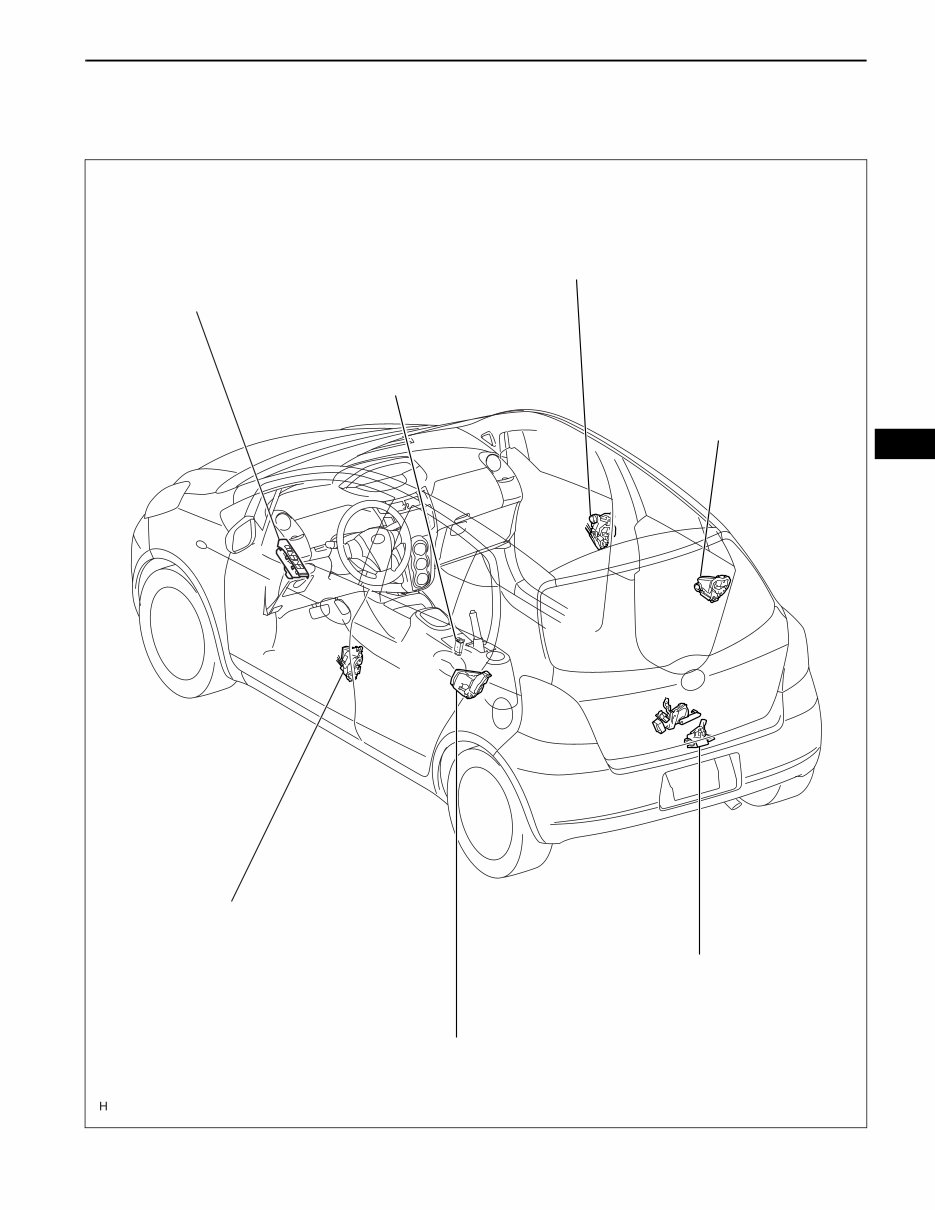 H