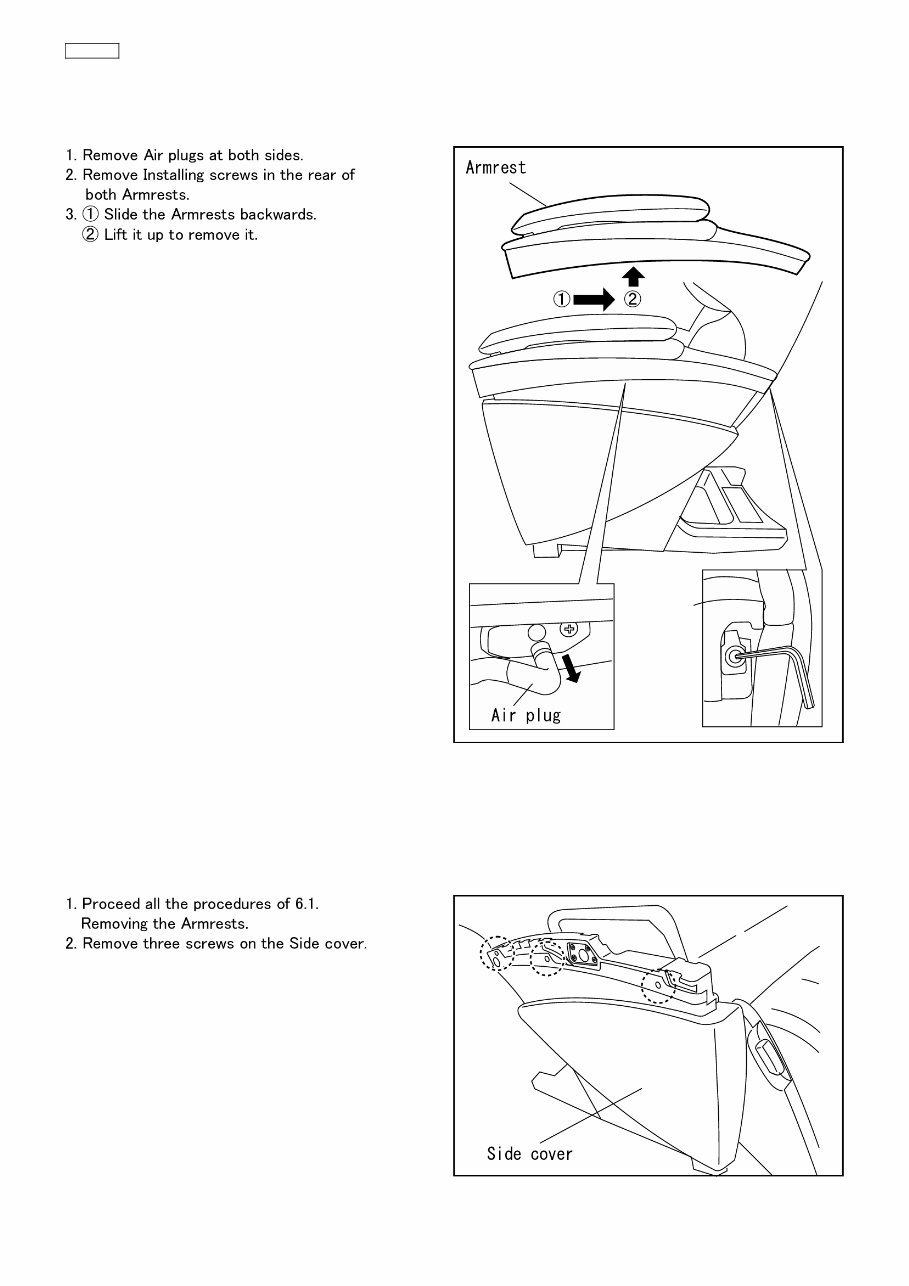 1. Remove Air plugs at both sides.
2. Remove Installing screws in the rear of both Armrests.
3. ① Slide the Armrests backwards.
② Lift it up to remove it.

Armrest

① ②

Air plug

1. Proceed all the procedures of 6.1. Removing the Armrests.
2. Remove three screws on the Side cover.

Side cover