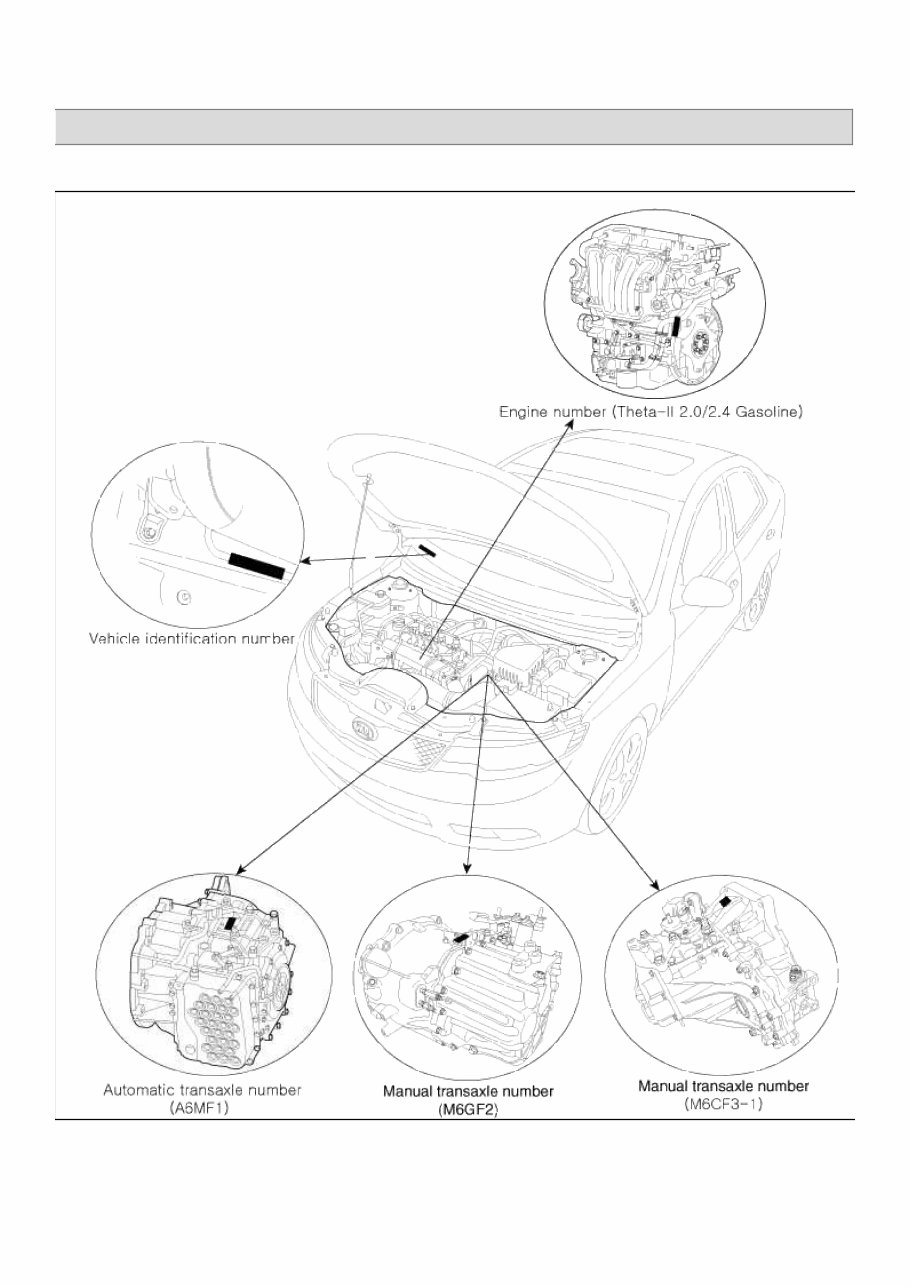 Engine number (Theta-II 2.0/2.4 Gasoline)

Vehicle identification number

Automatic transaxle number
(A6MF1)

Manual transaxle number
(M6GF2)

Manual transaxle number
(M6CF3-1)