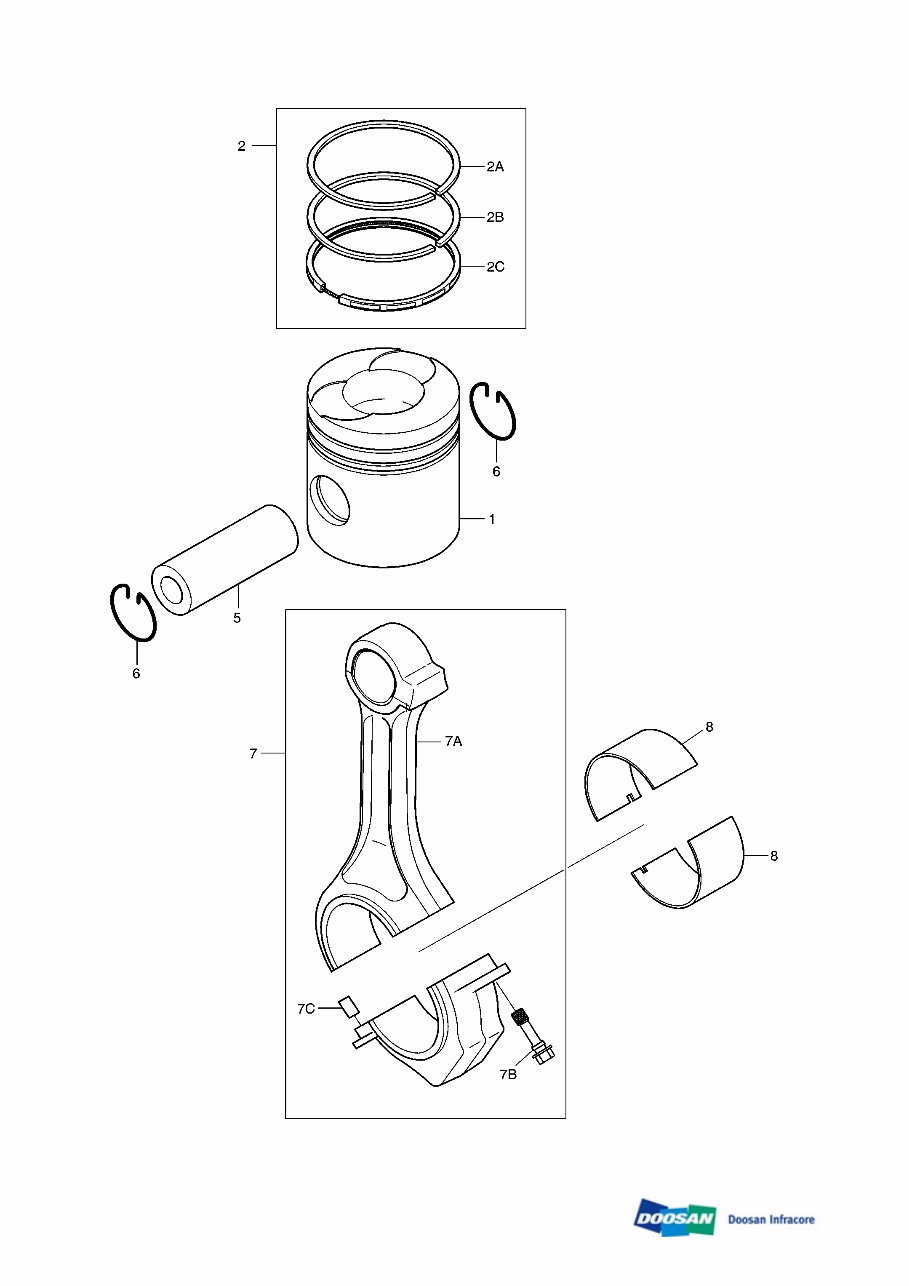 2
2A
2B
2C
6
1
5
6
7
7A
8
8
7C
7B
DOOSAN Doosan Infracore