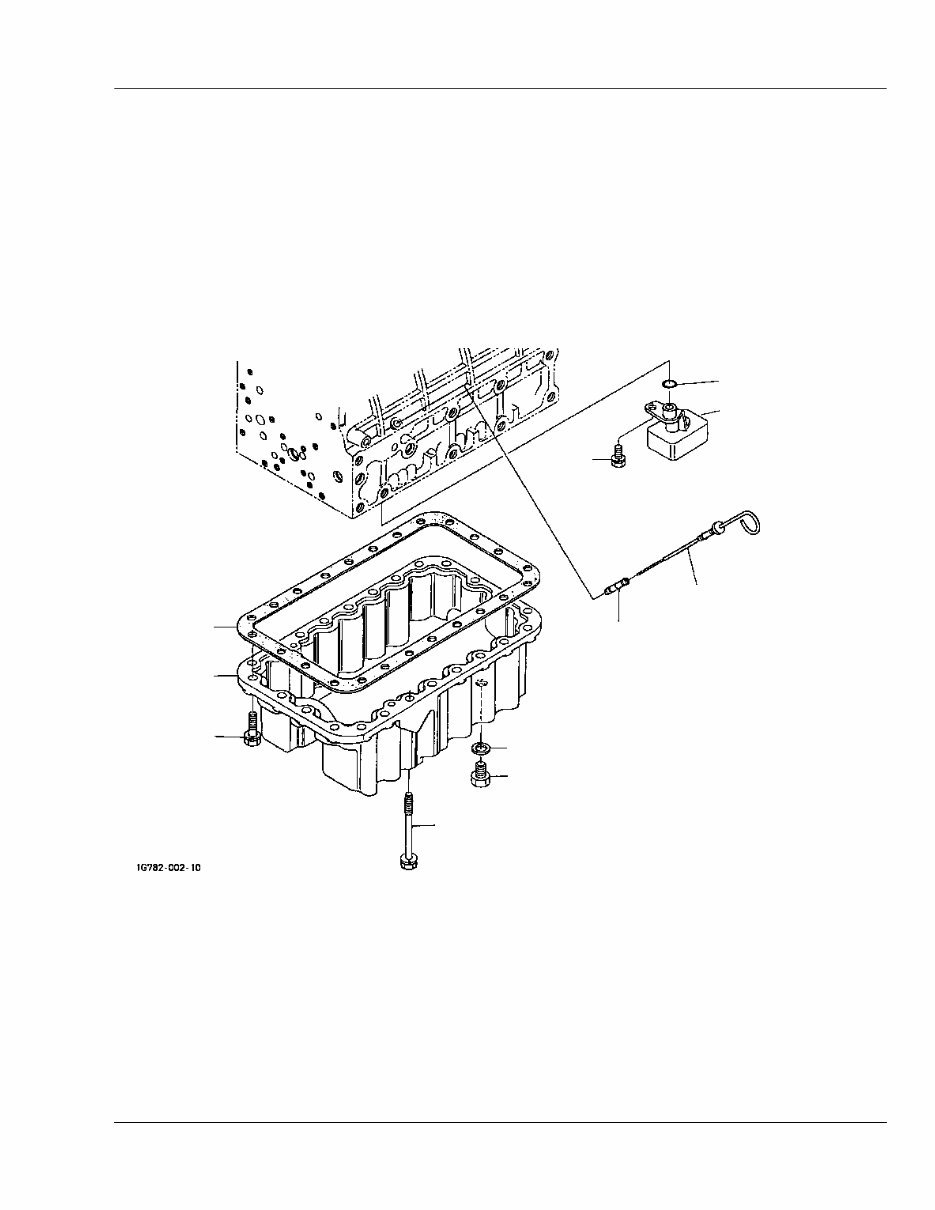 1G782-002-10