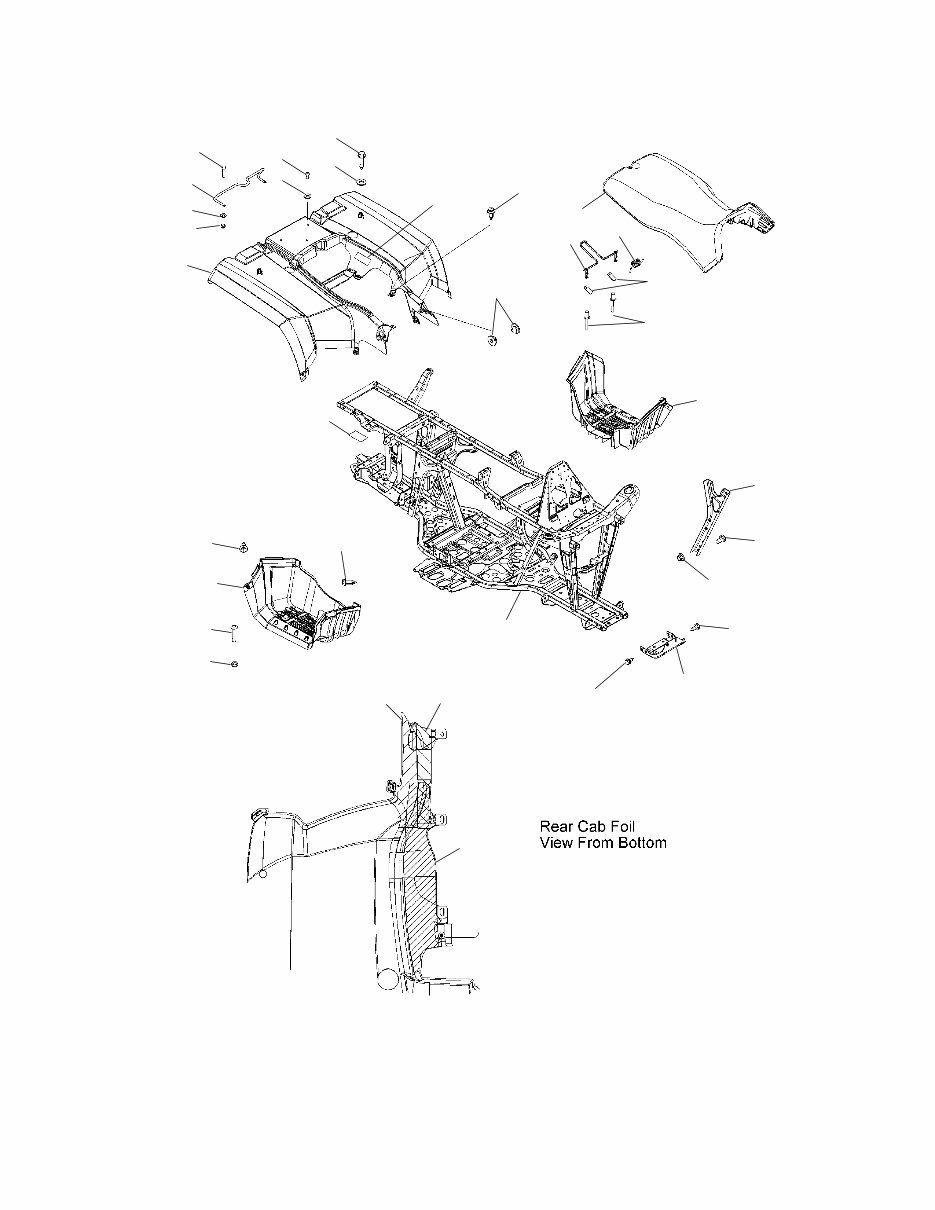 Rear Cab Foil
View From Bottom