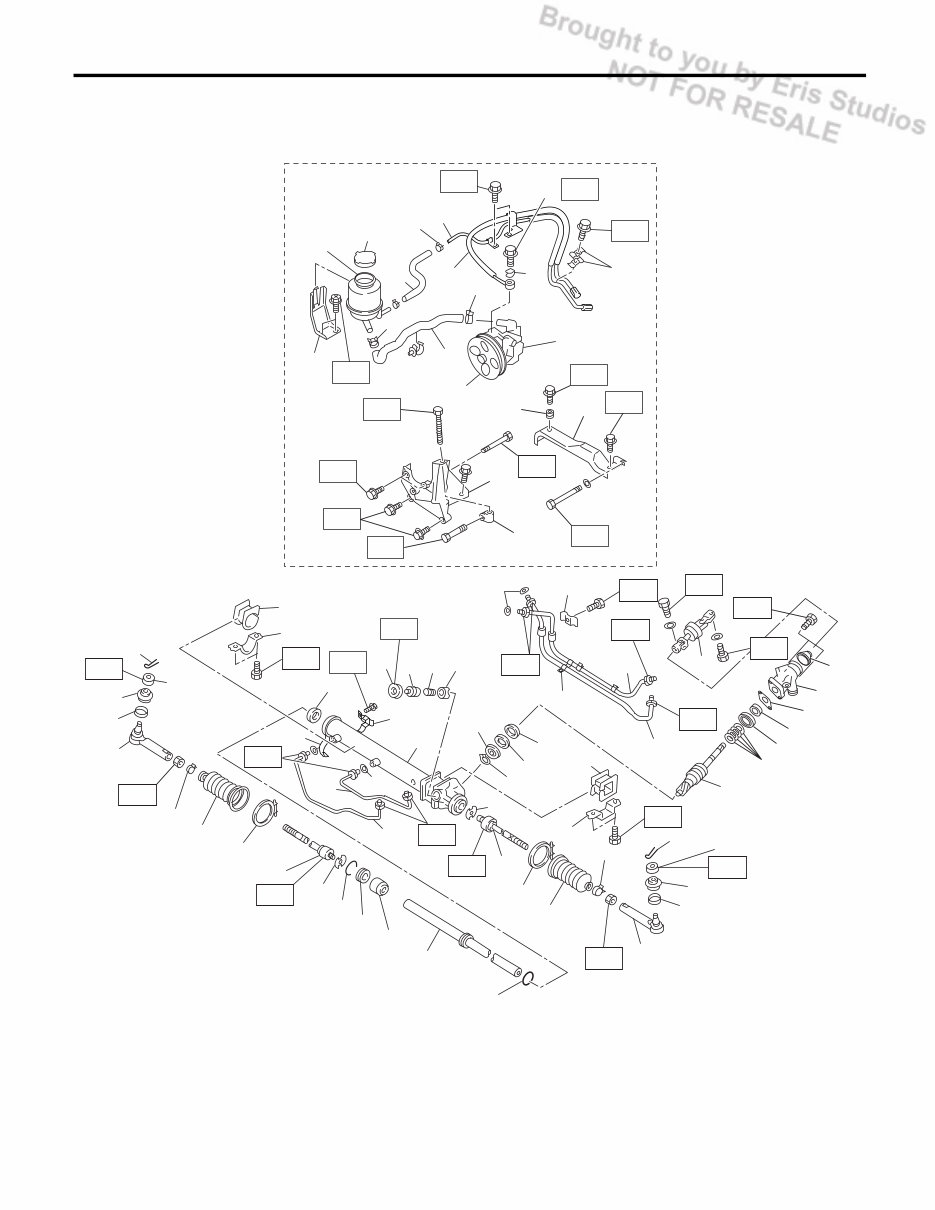 Brought to you by Eris Studios
NOT FOR RESALE