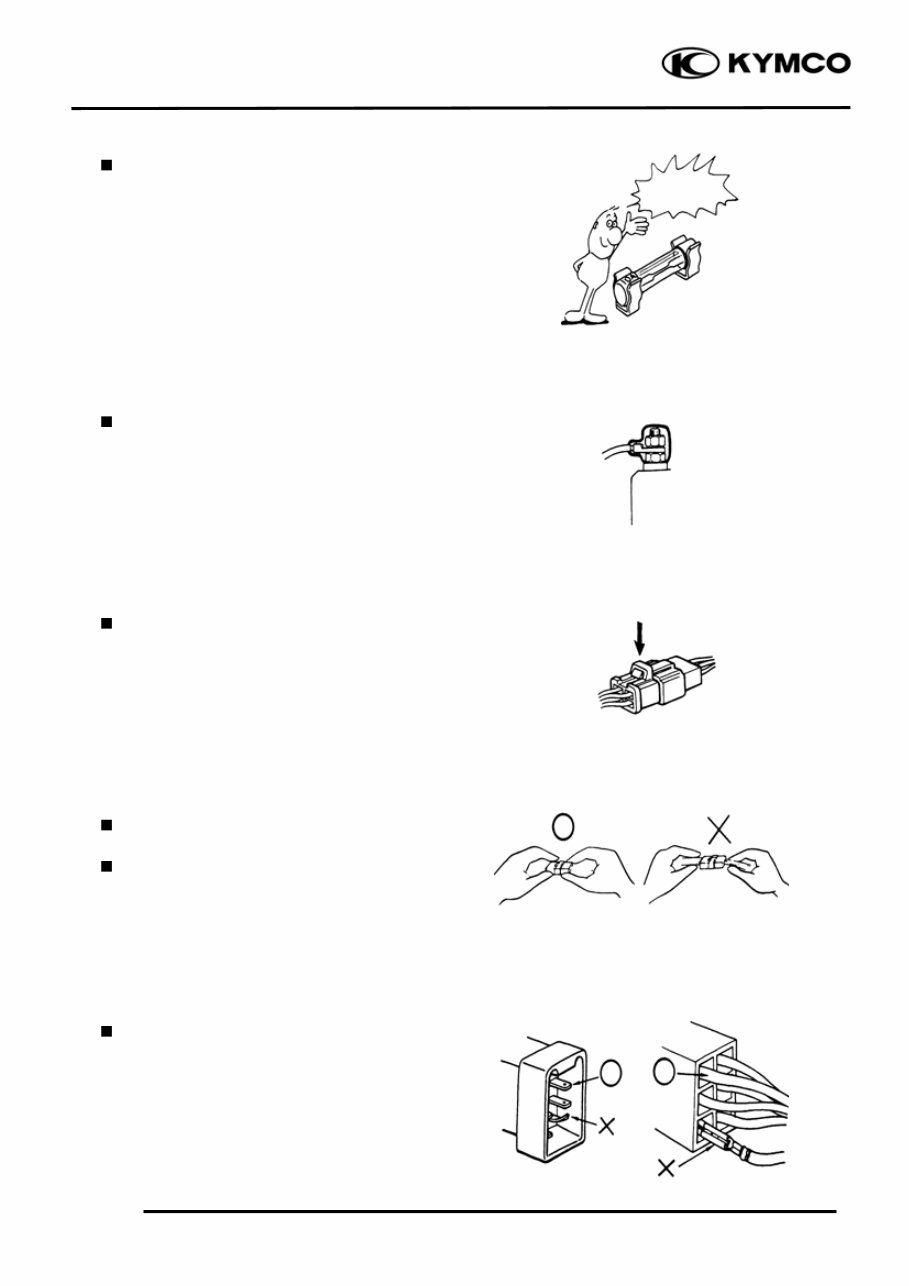 KYMCO