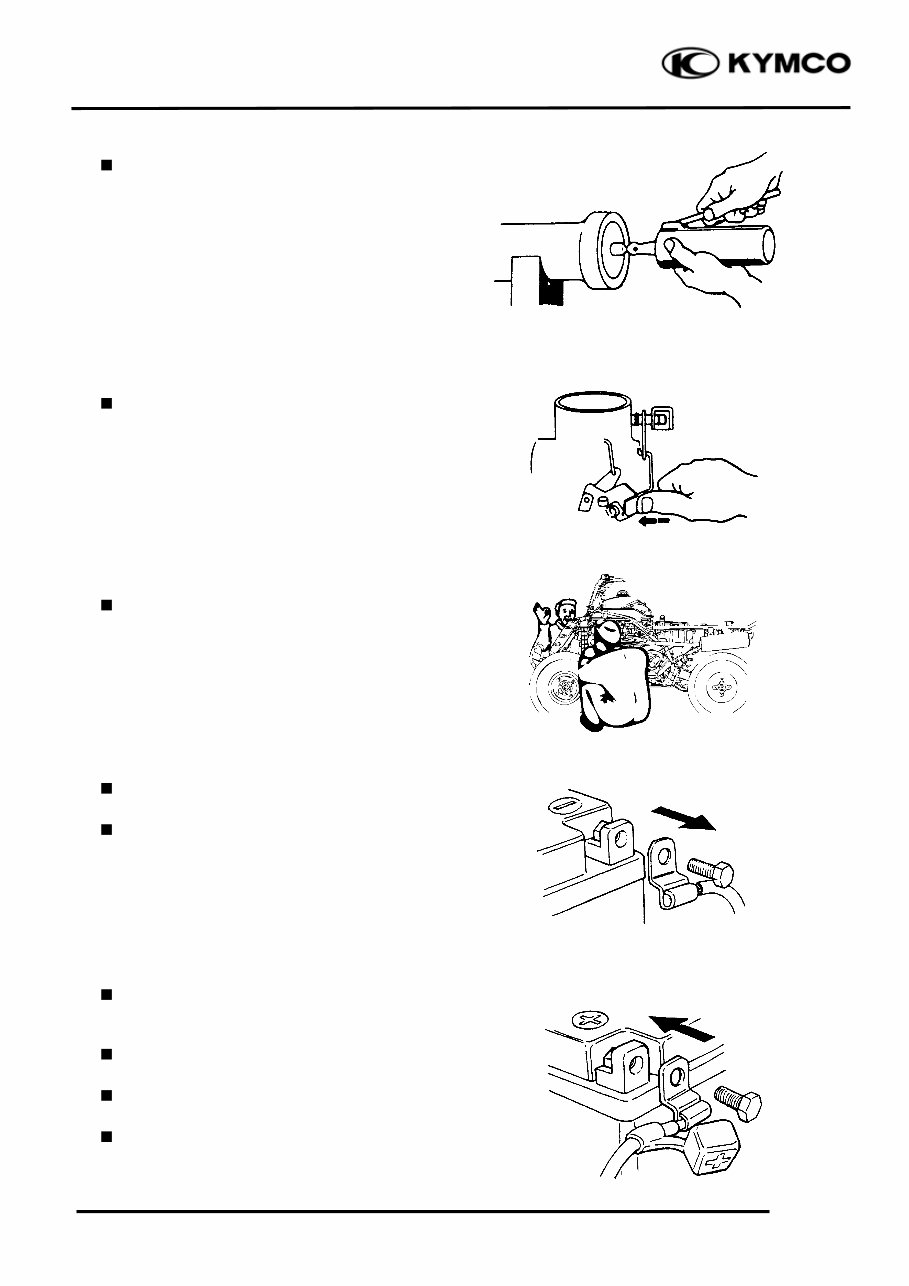 KYMCO