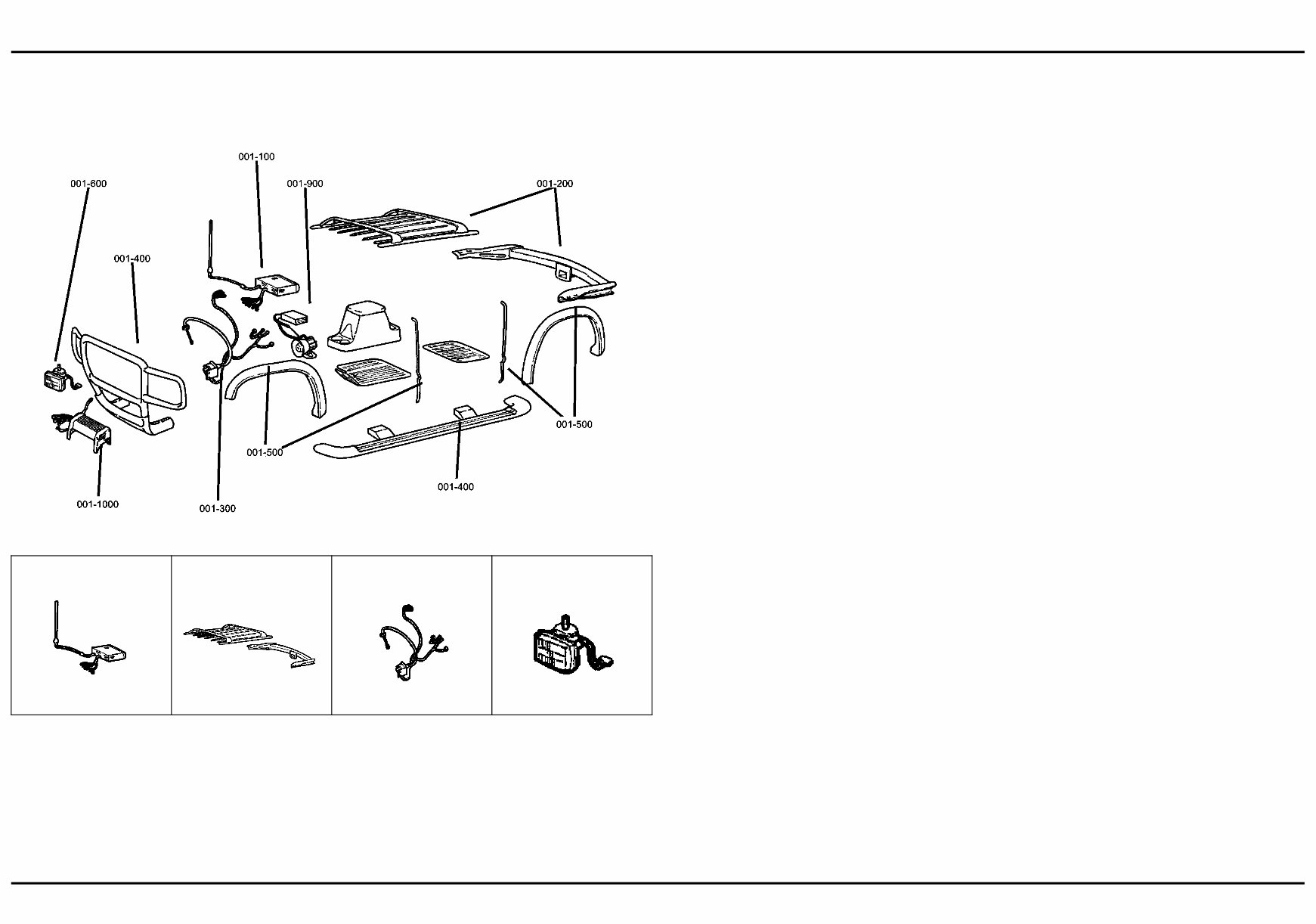 001-100

001-600

001-900

001-200

001-400

001-500

001-500

001-400

001-1000

001-300