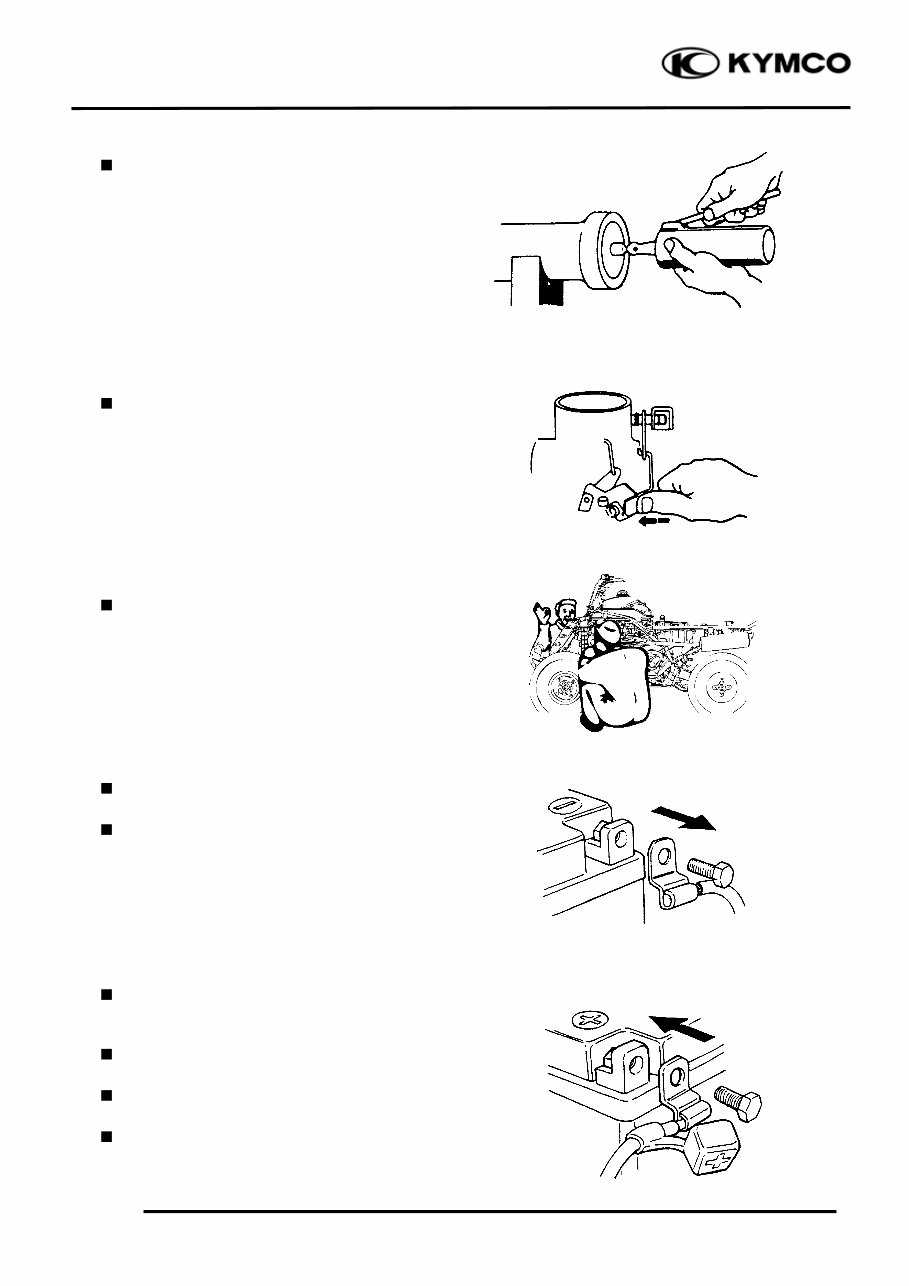 KYMCO