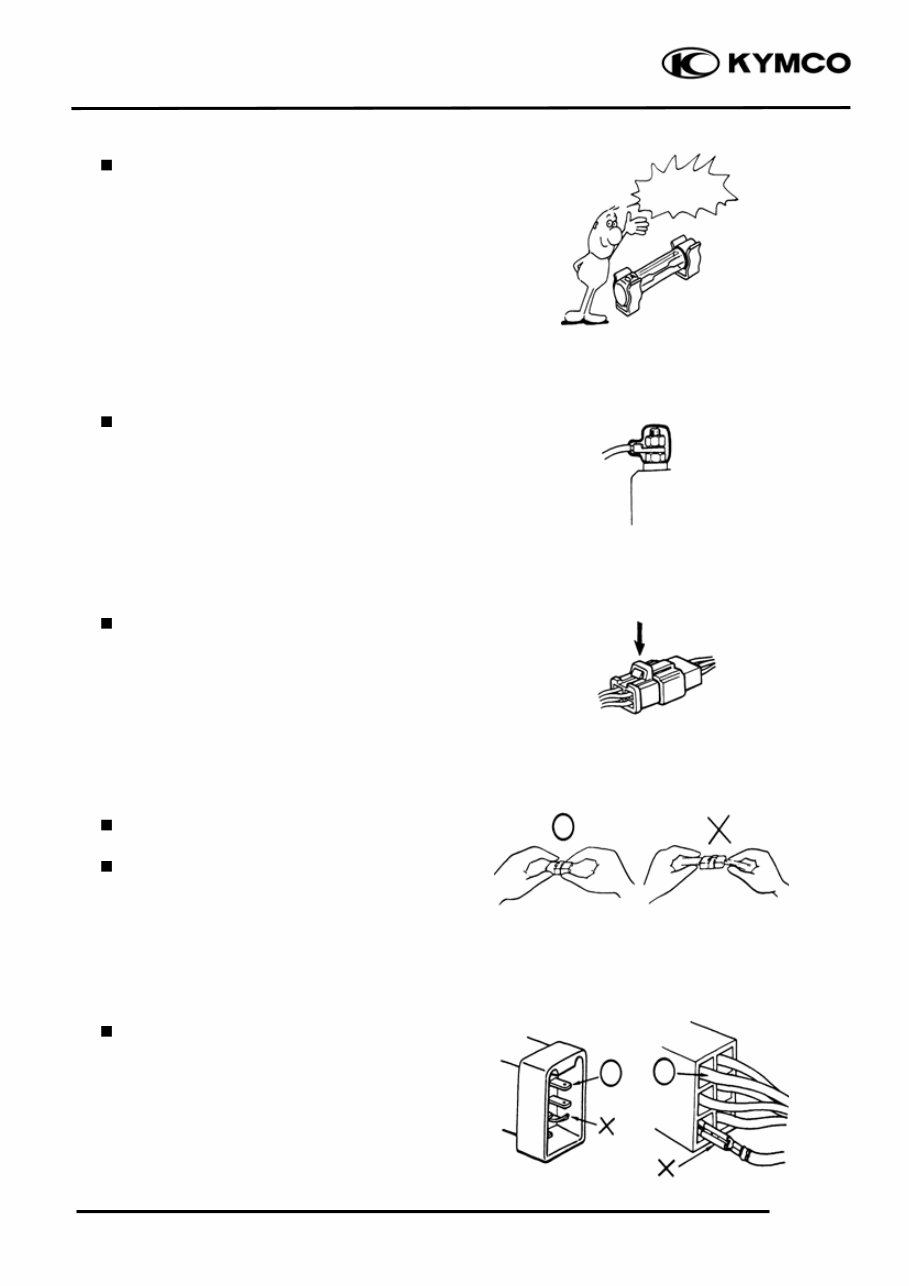 KYMCO