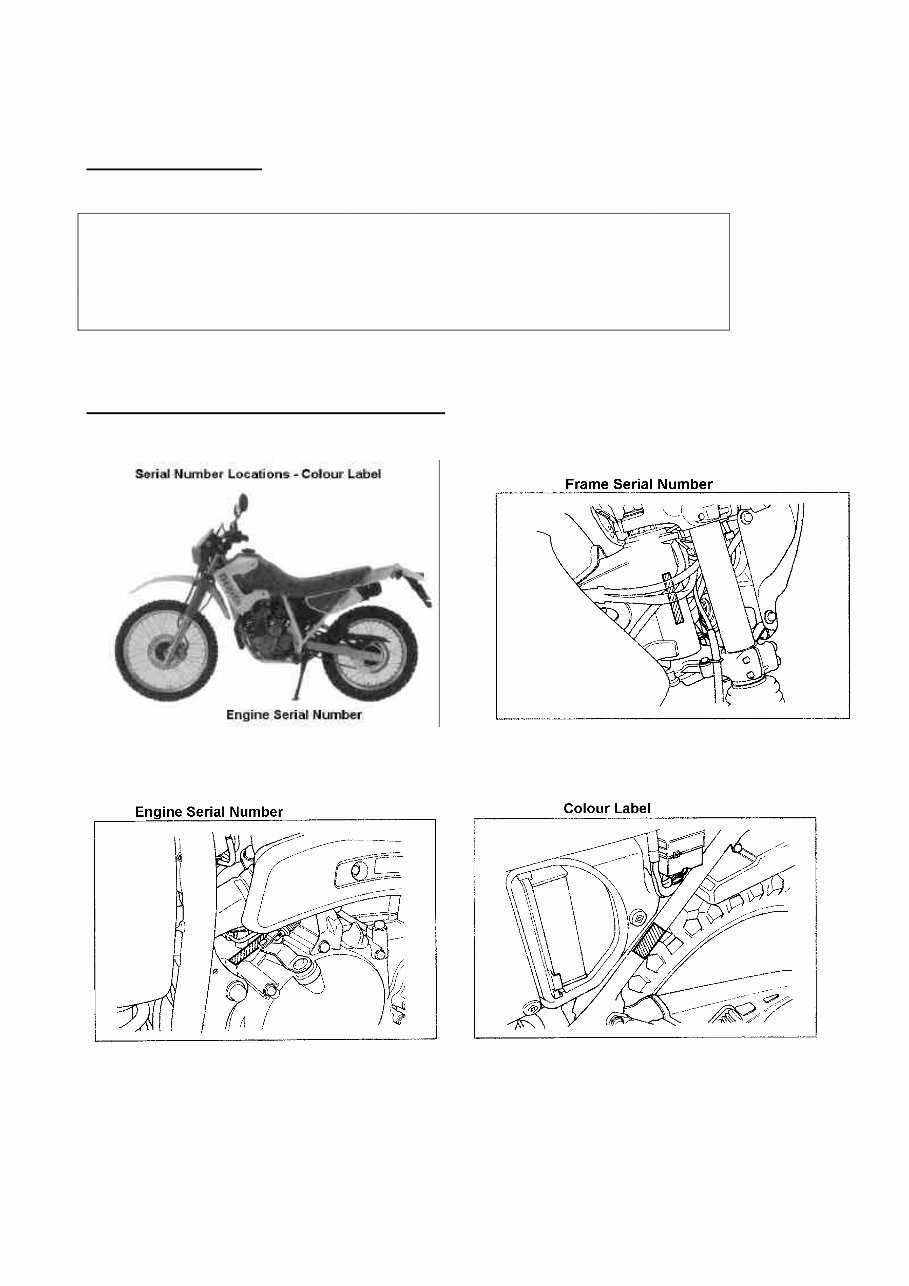 Serial Number Locations - Colour Label

Engine Serial Number

Frame Serial Number

Engine Serial Number

Colour Label