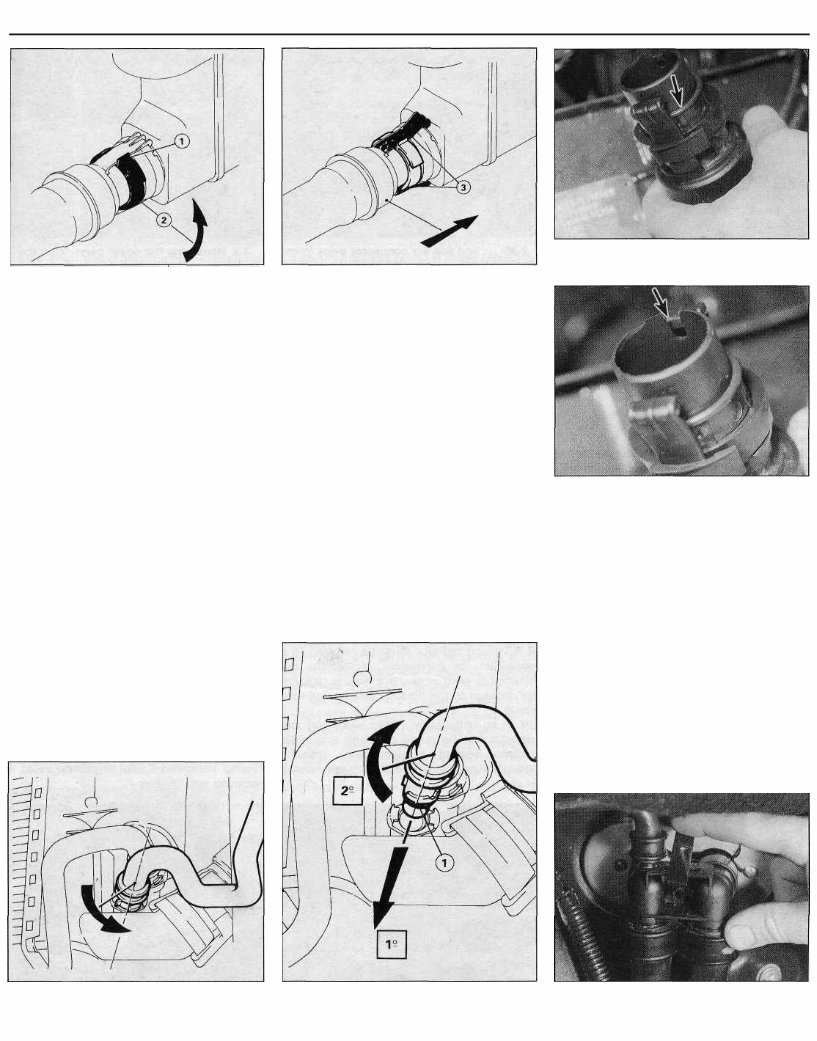 1
2
3
2°
1
1°