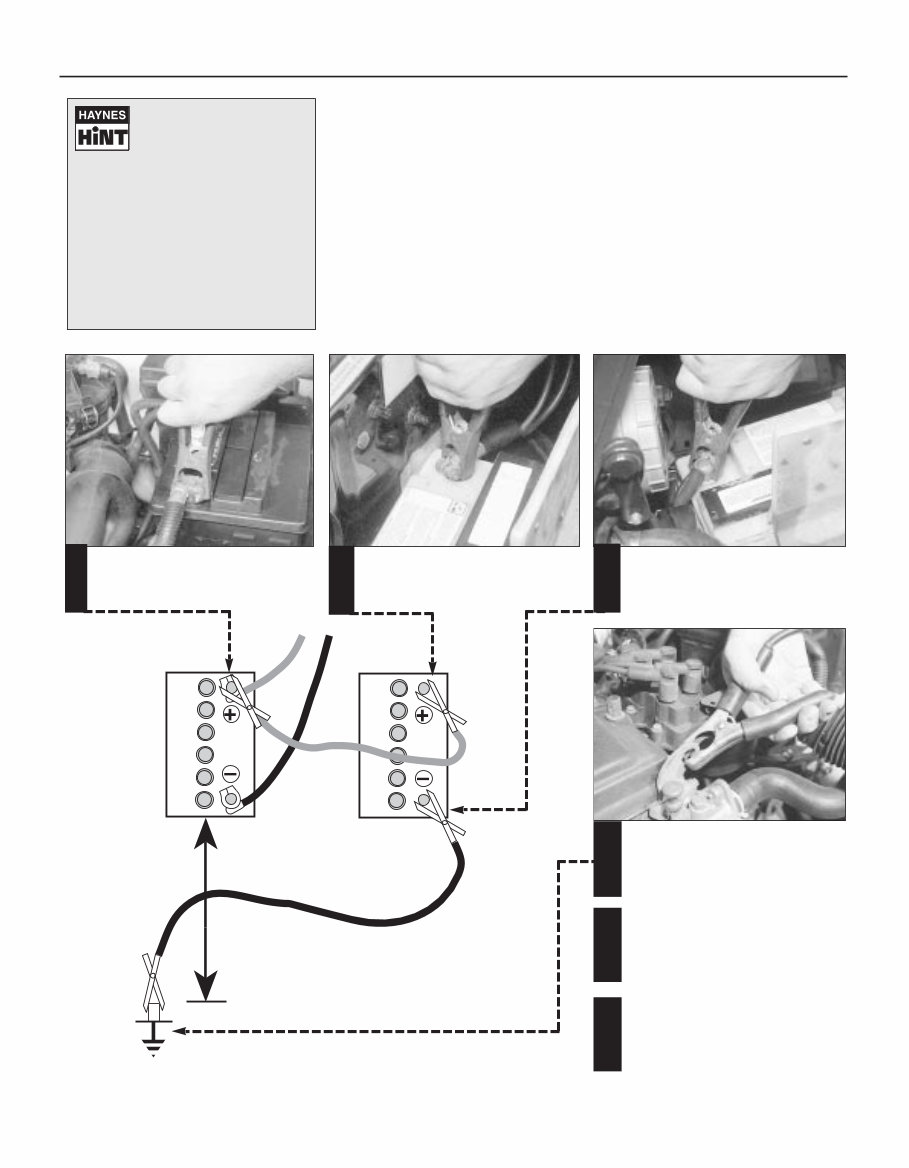 HAYNES
HiNT