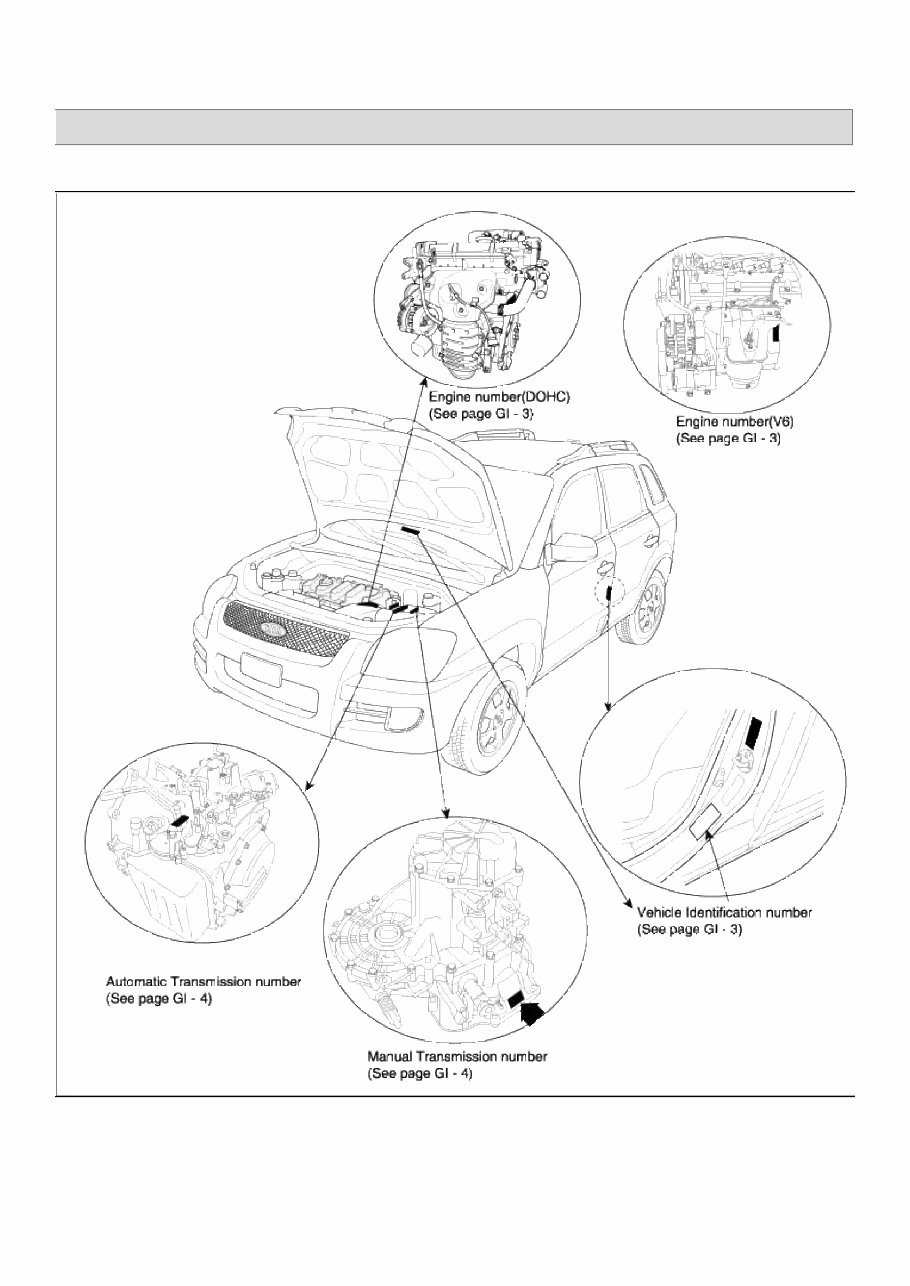 Engine number(DOHC)
(See page GI - 3)

Engine number(V6)
(See page GI - 3)

Vehicle Identification number
(See page GI - 3)

Automatic Transmission number
(See page GI - 4)

Manual Transmission number
(See page GI - 4)