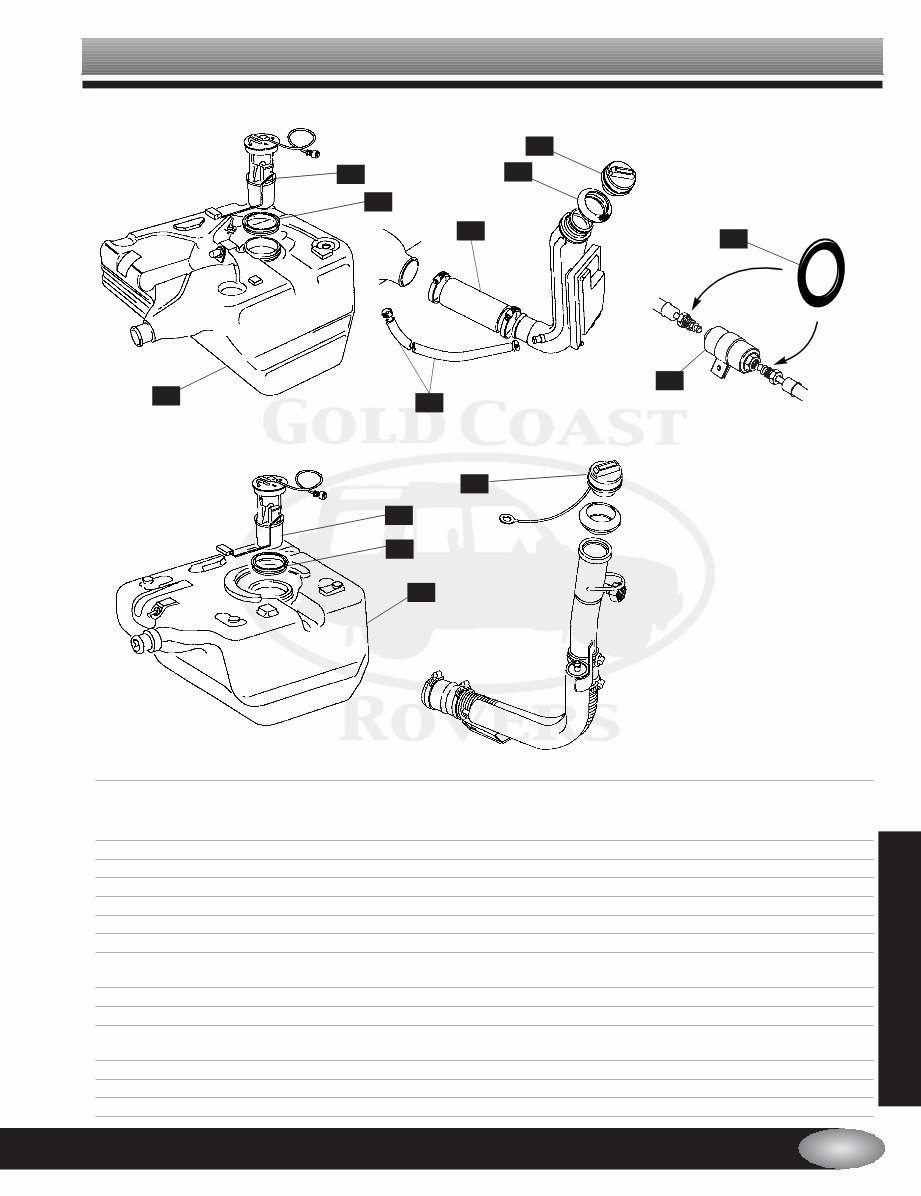 GOLD COAST
ROVERS