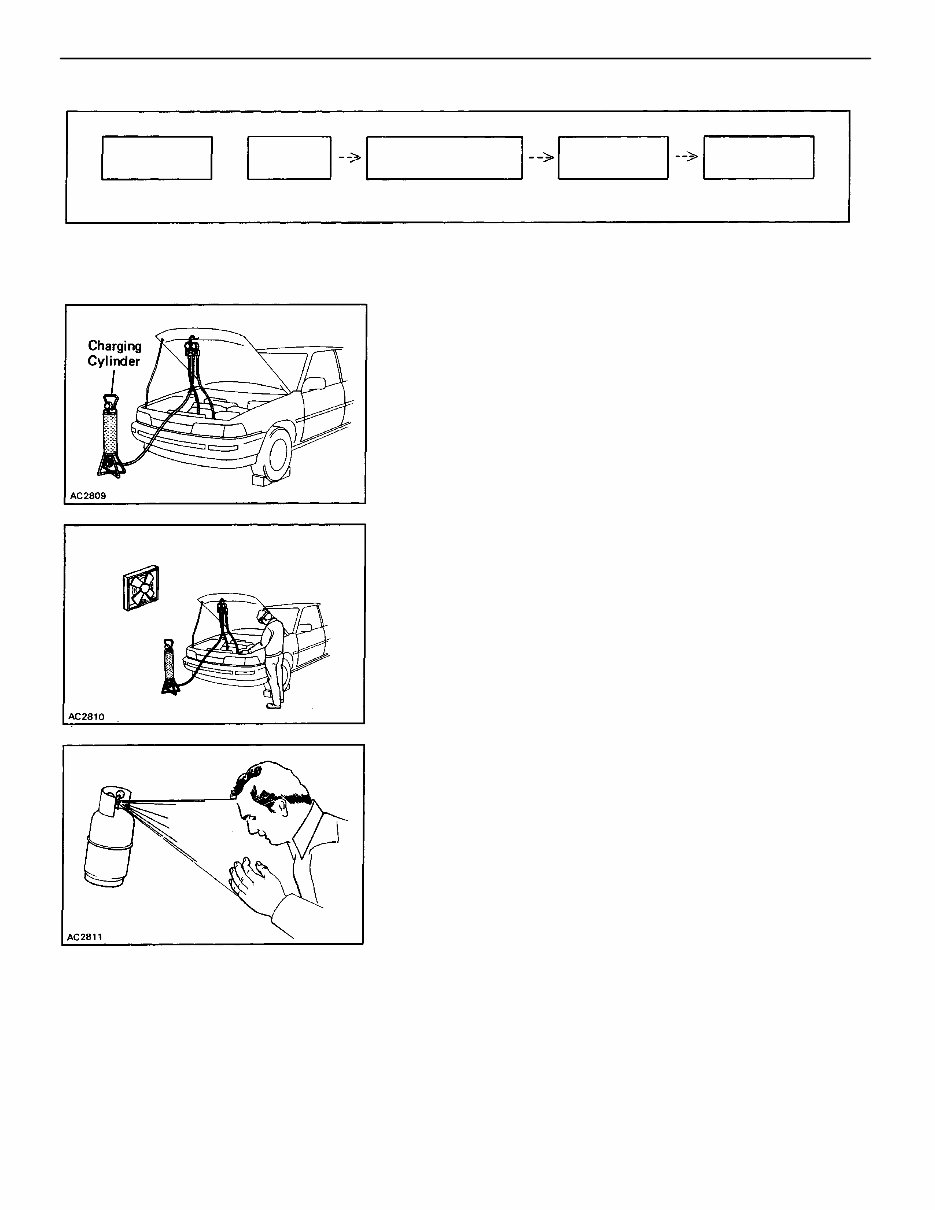 Charging Cylinder

AC2809

AC2810

AC2811