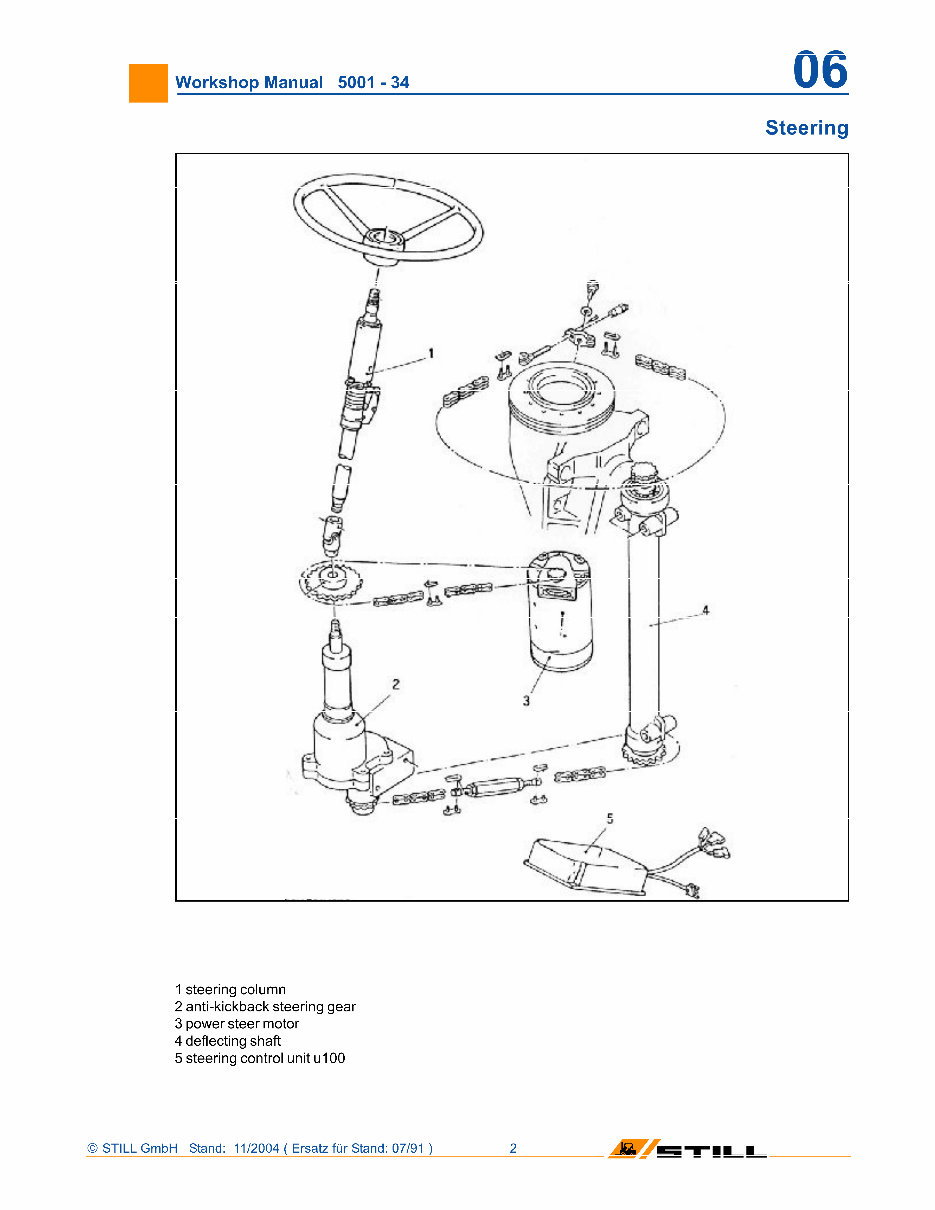 Workshop Manual 5001 - 34

06

Steering

1

2

3

4

5

1 steering column
2 anti-kickback steering gear
3 power steer motor
4 deflecting shaft
5 steering control unit u100

© STILL GmbH Stand: 11/2004 ( Ersatz für Stand: 07/91 ) 2

STILL