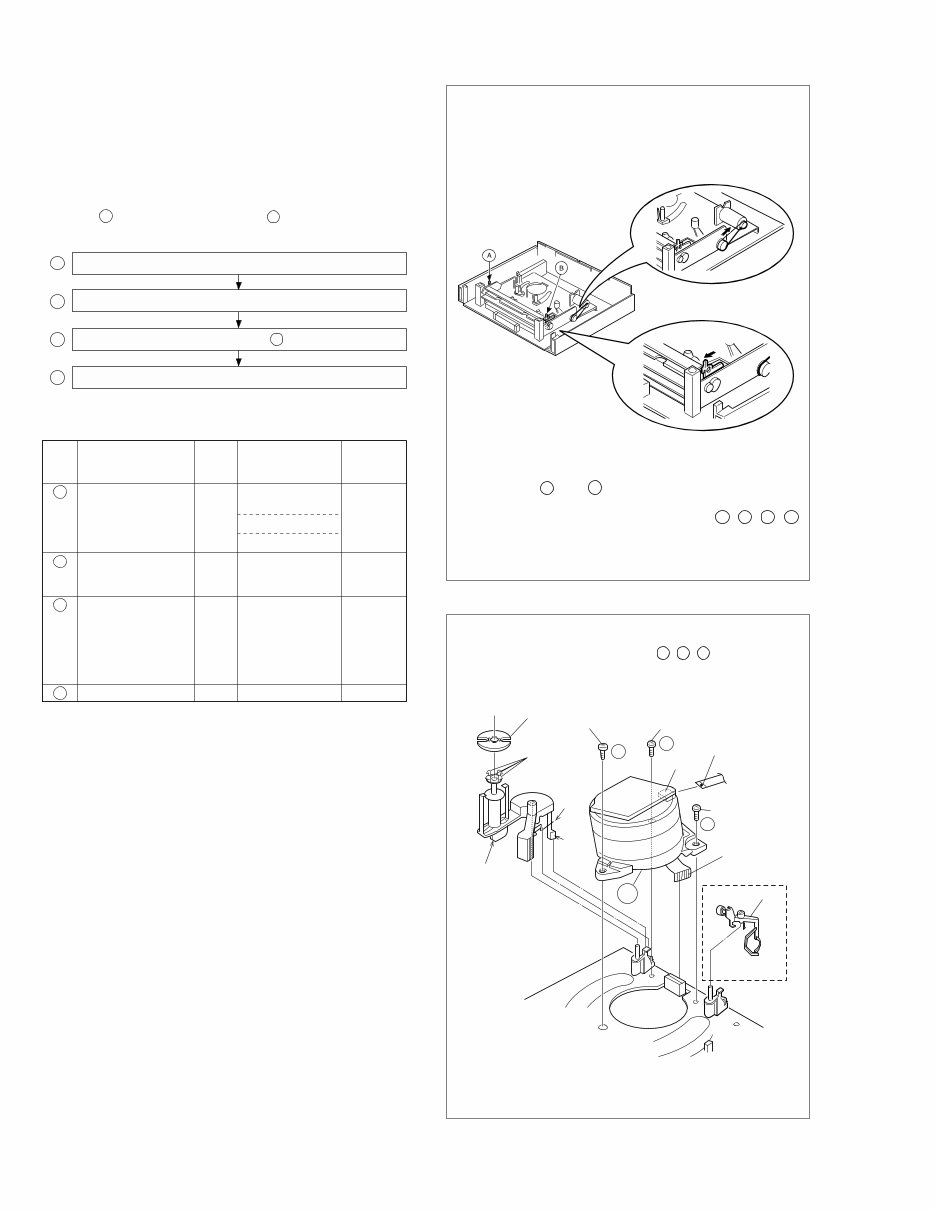 A
B