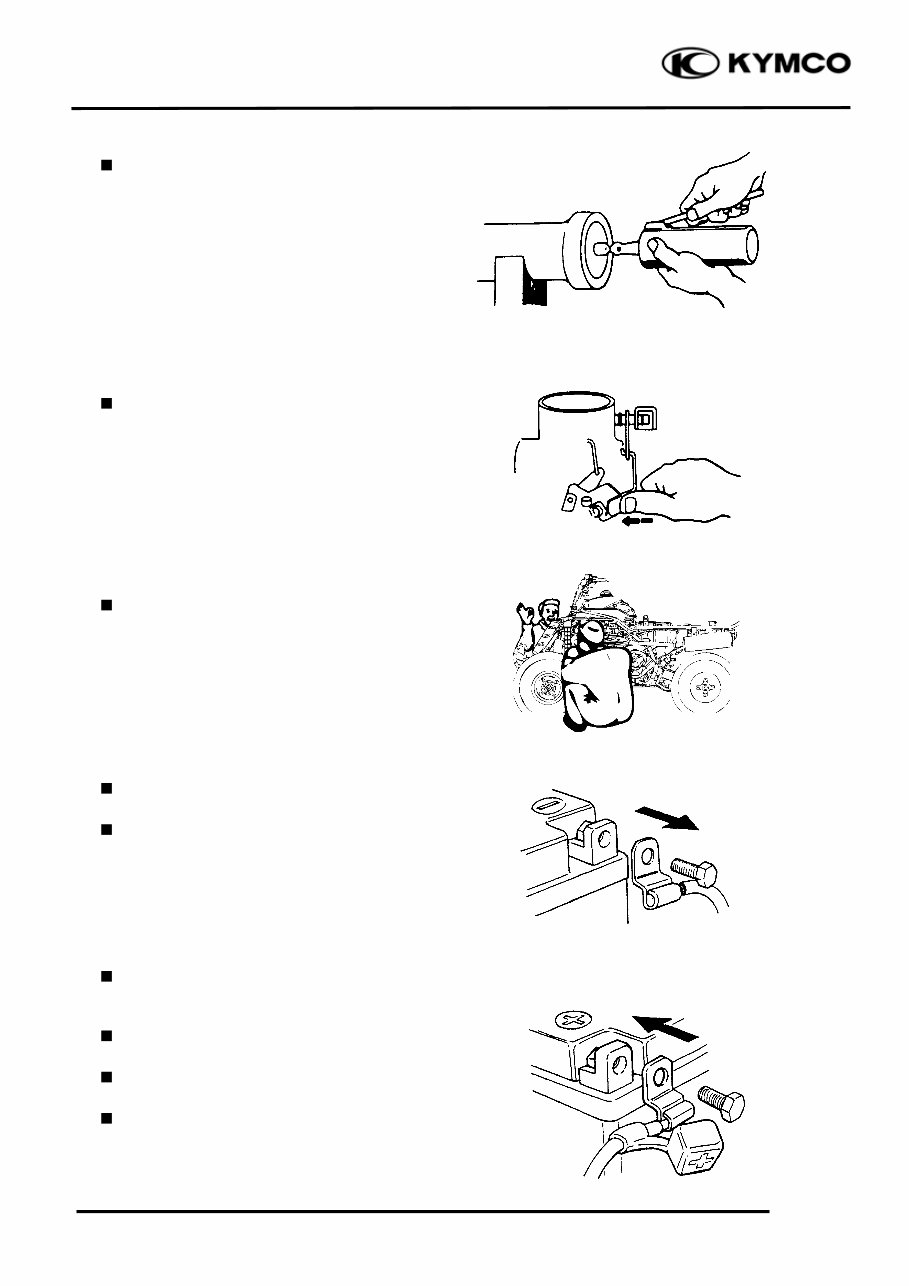 KYMCO