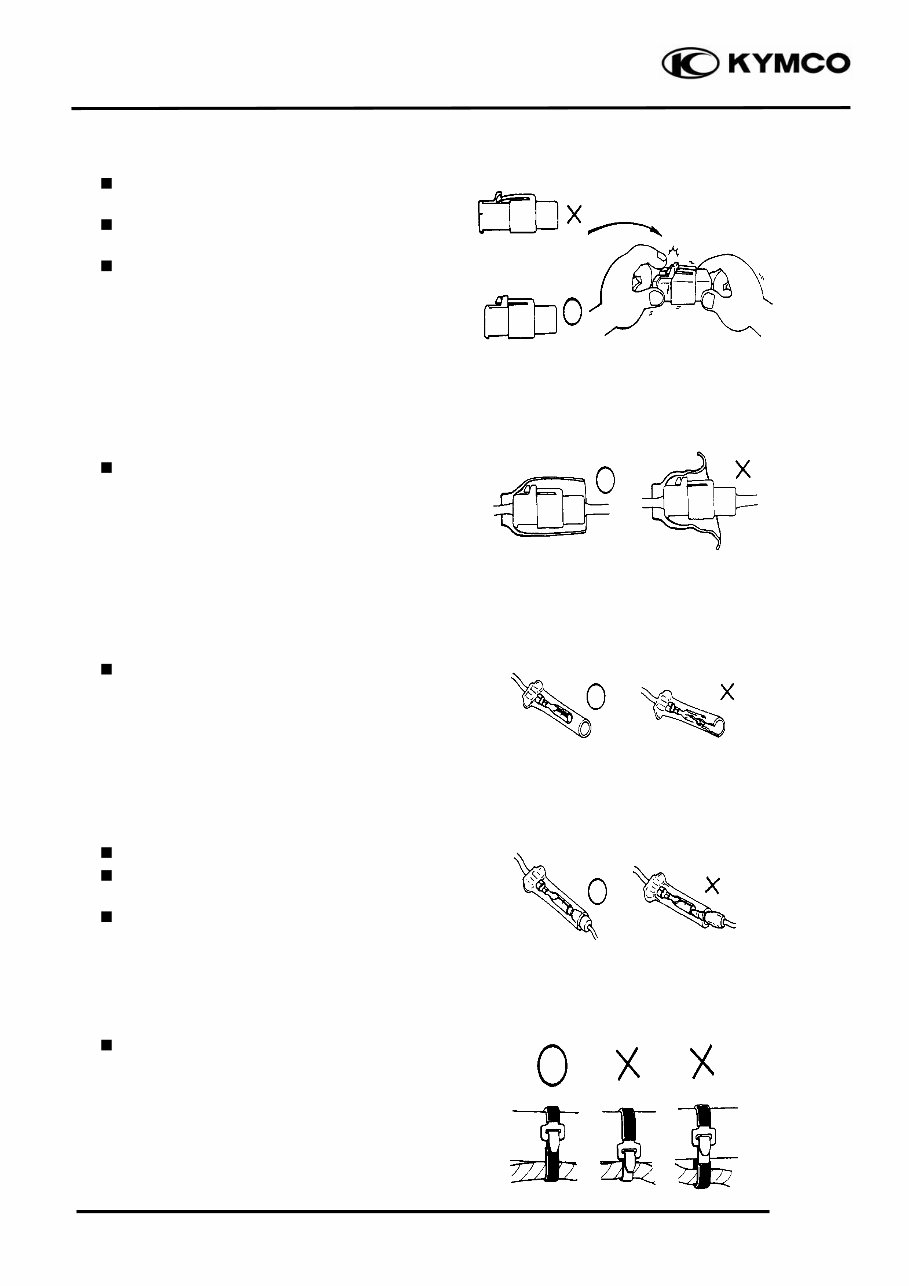 KYMCO