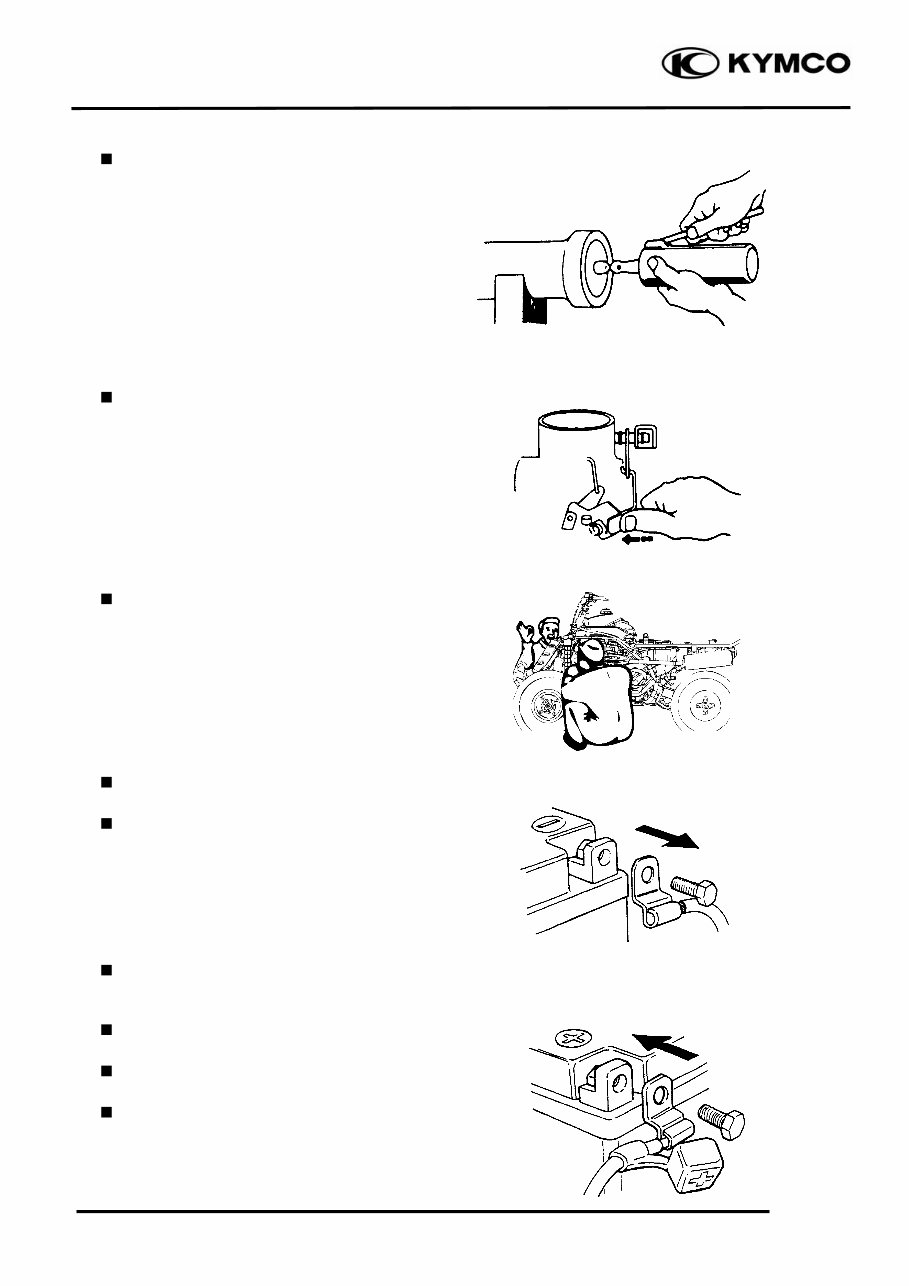 KYMCO