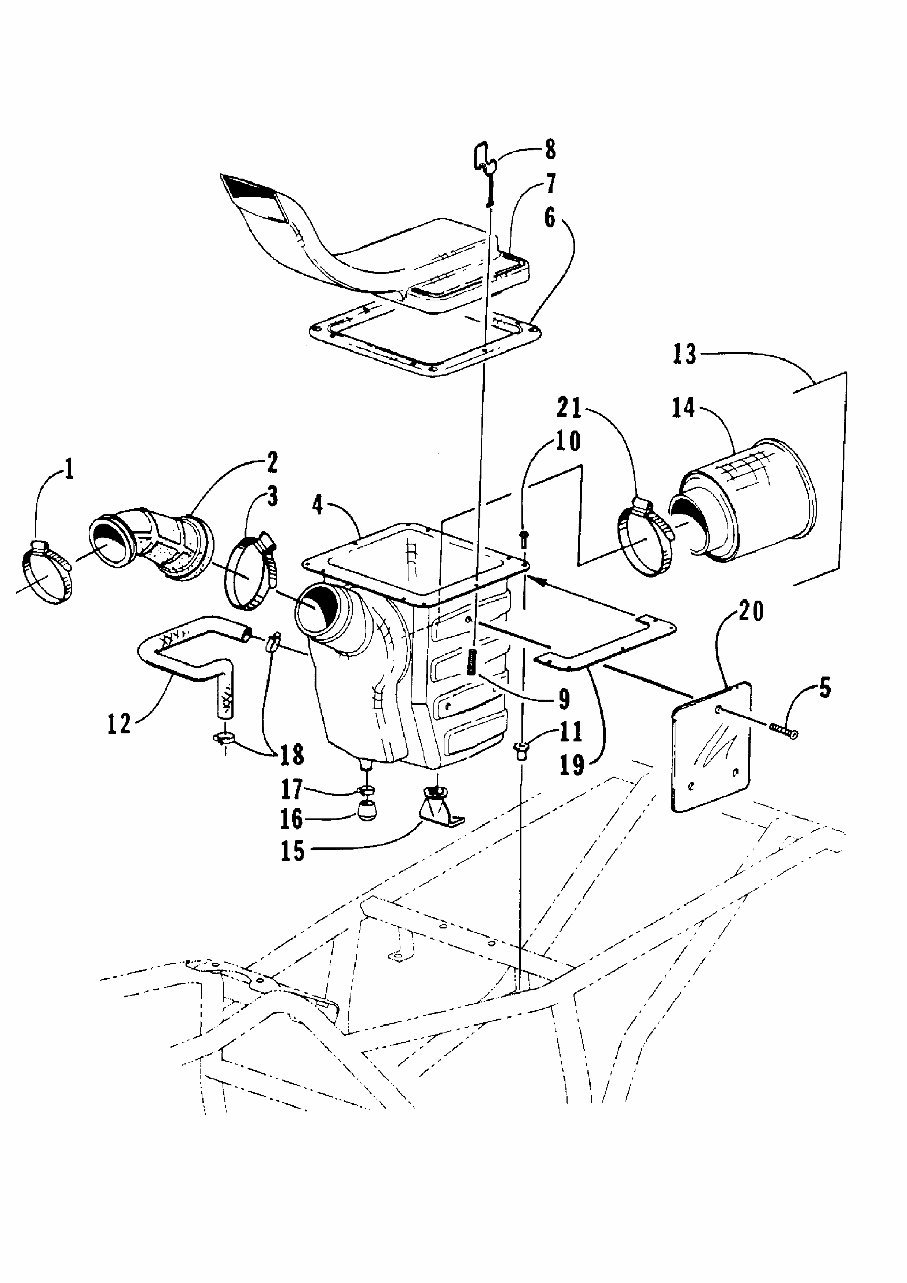 8
7
6
13
21
14
10
1
2
3
4
20
5
12
9
18
11
19
17
16
15