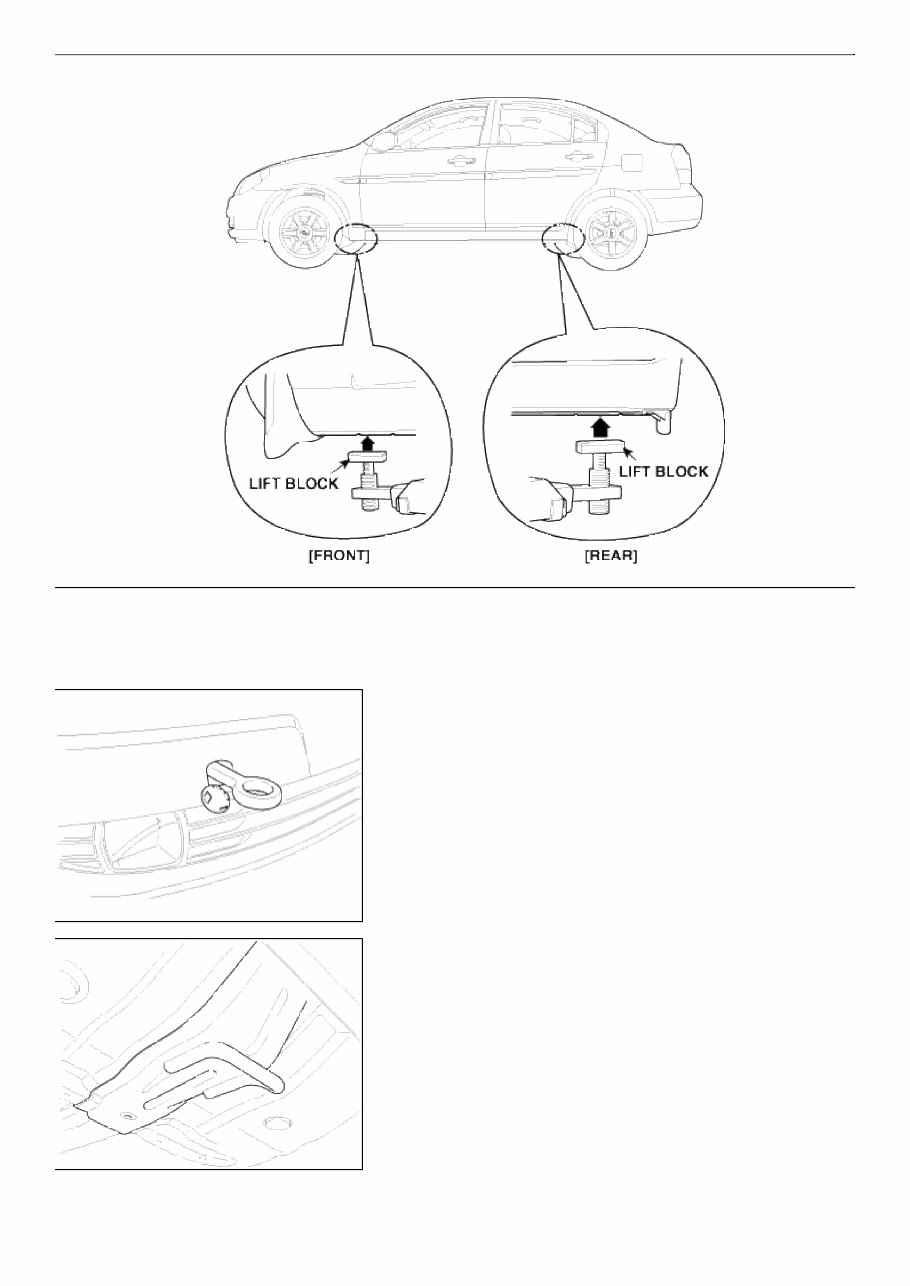 LIFT BLOCK

LIFT BLOCK

[FRONT]

[REAR]