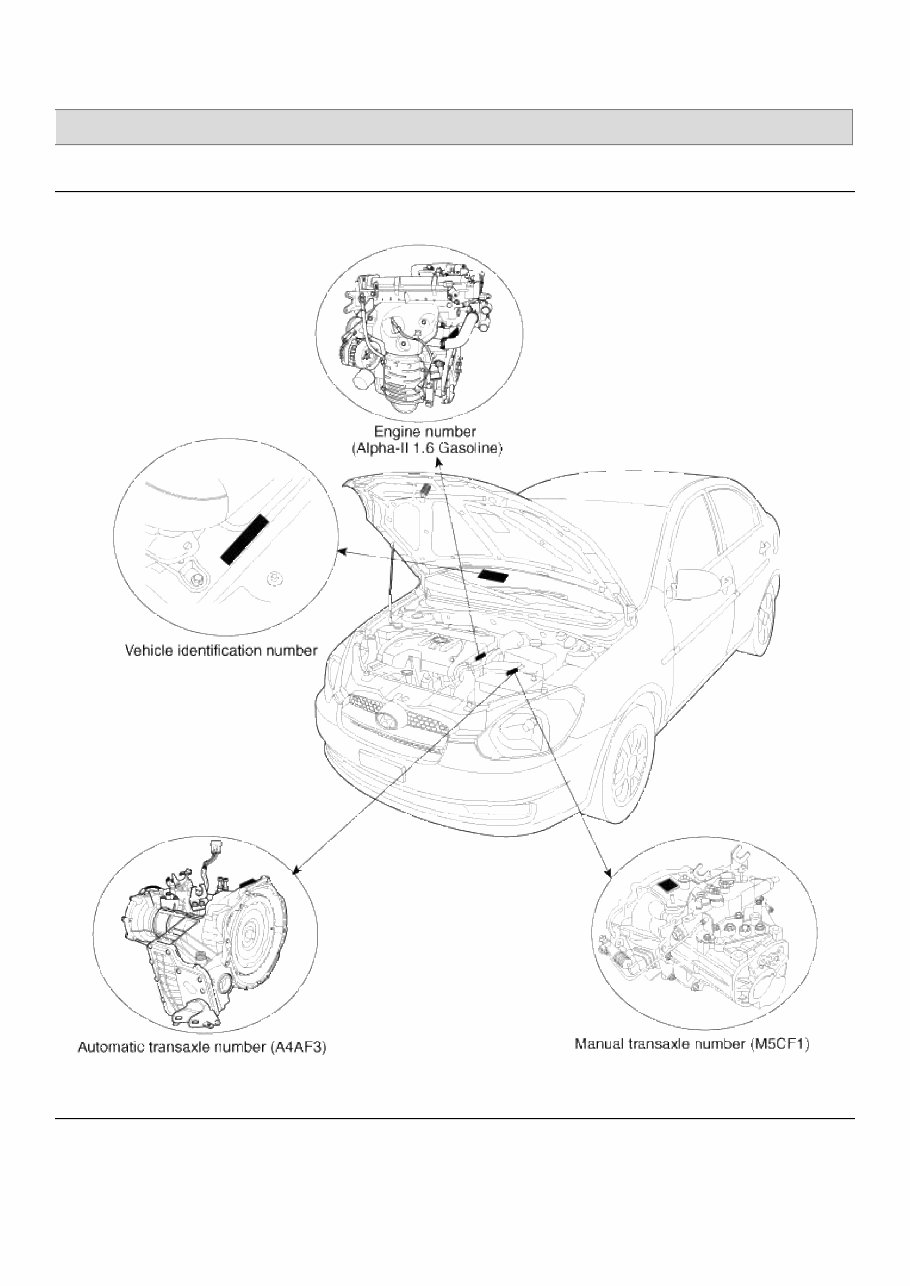 Engine number
(Alpha-II 1.6 Gasoline)

Vehicle identification number

Automatic transaxle number (A4AF3)

Manual transaxle number (M5CF1)