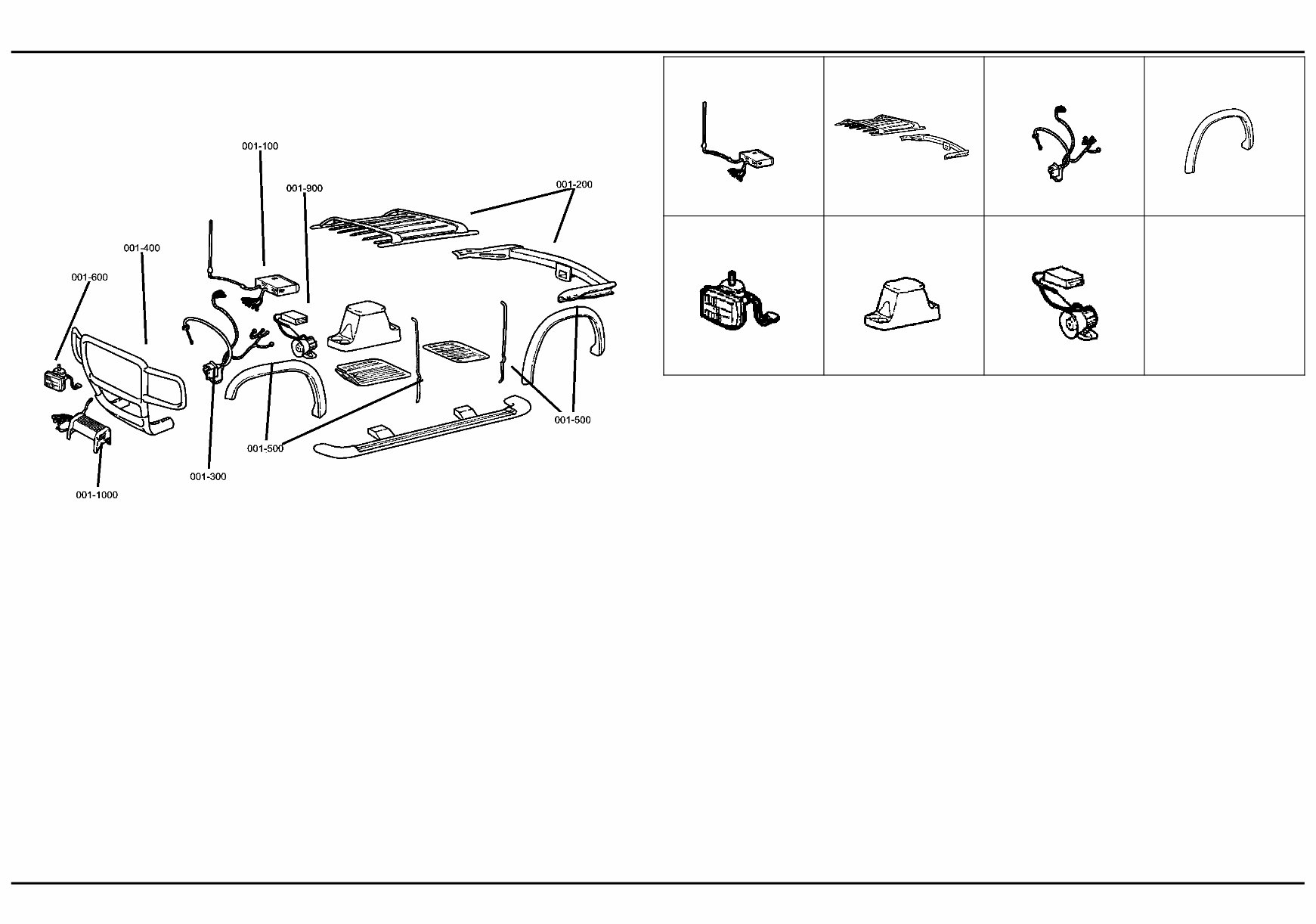 001-100
001-900
001-200
001-400
001-600
001-500
001-500
001-300
001-1000