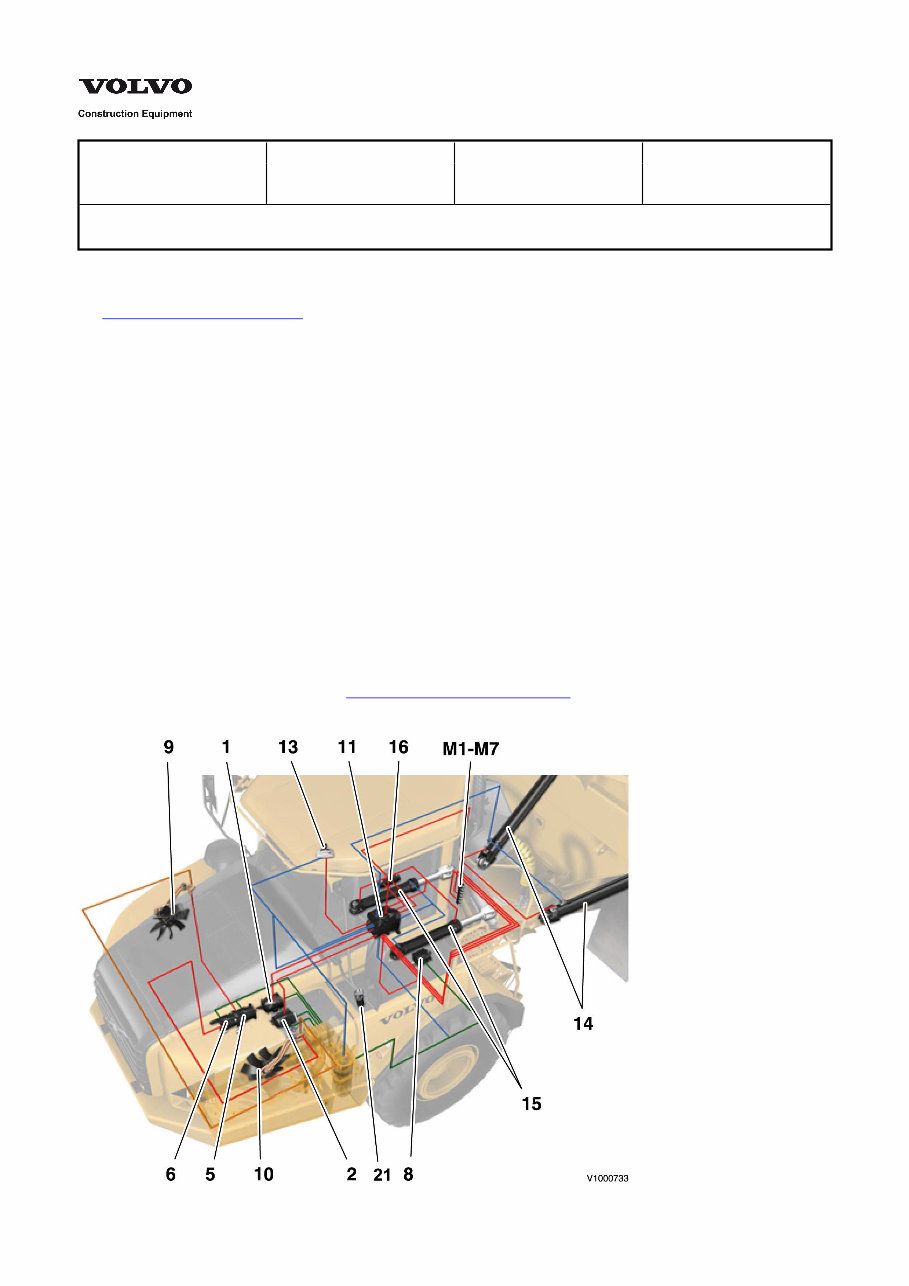 VOLVO
Construction Equipment

9 1 13 11 16 M1-M7

14

15

6 5 10 2 21 8

V1000733