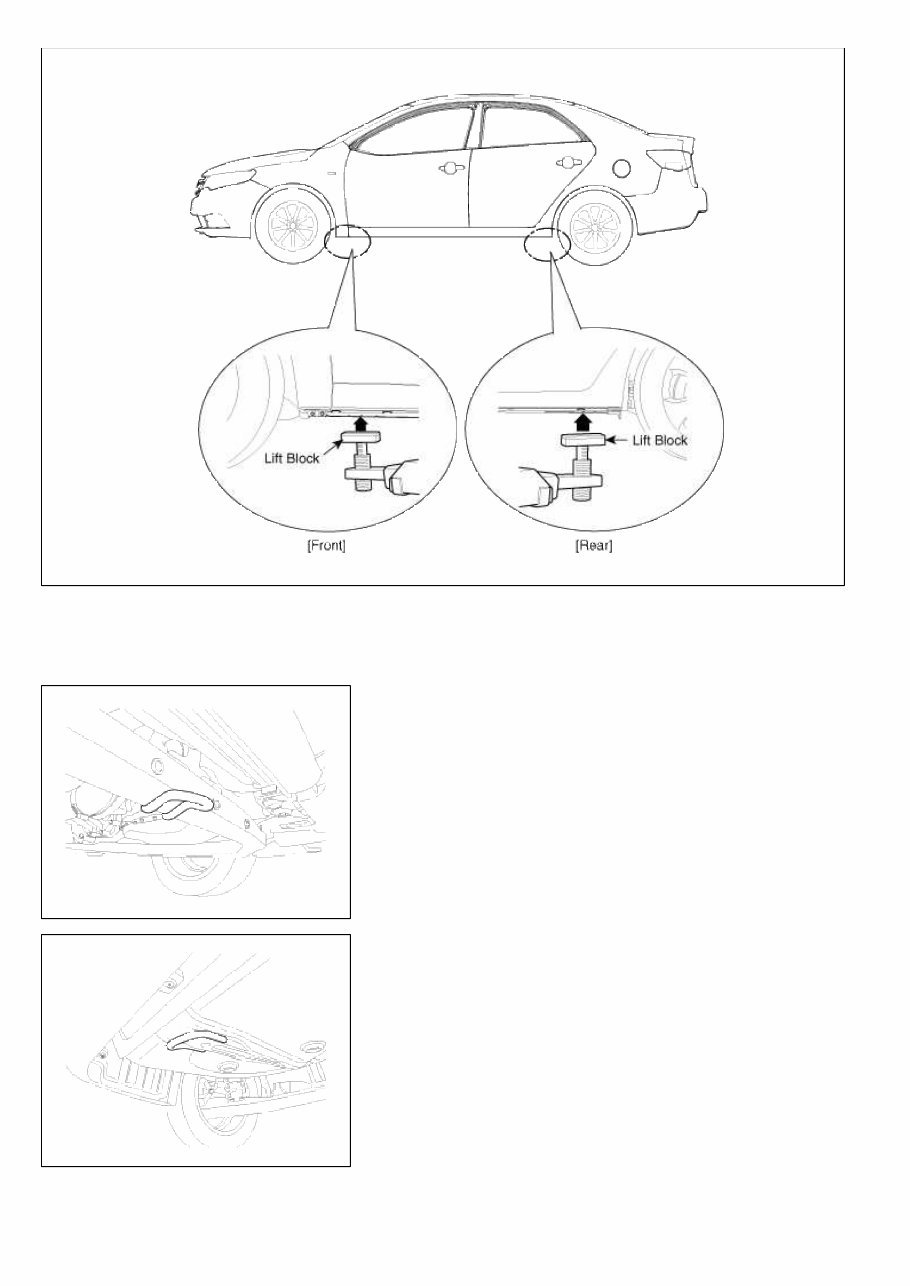 Lift Block

Lift Block

[Front]

[Rear]