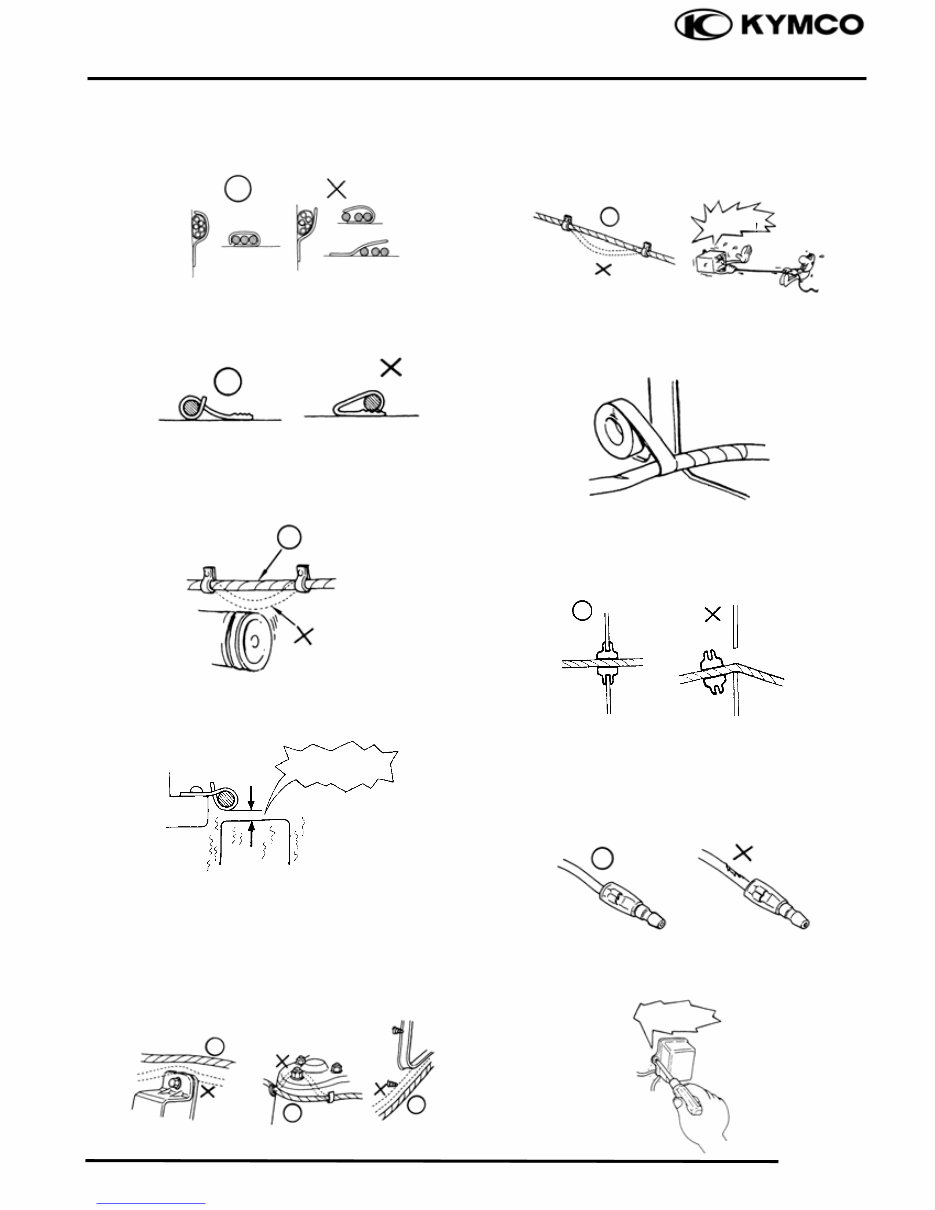 KYMCO