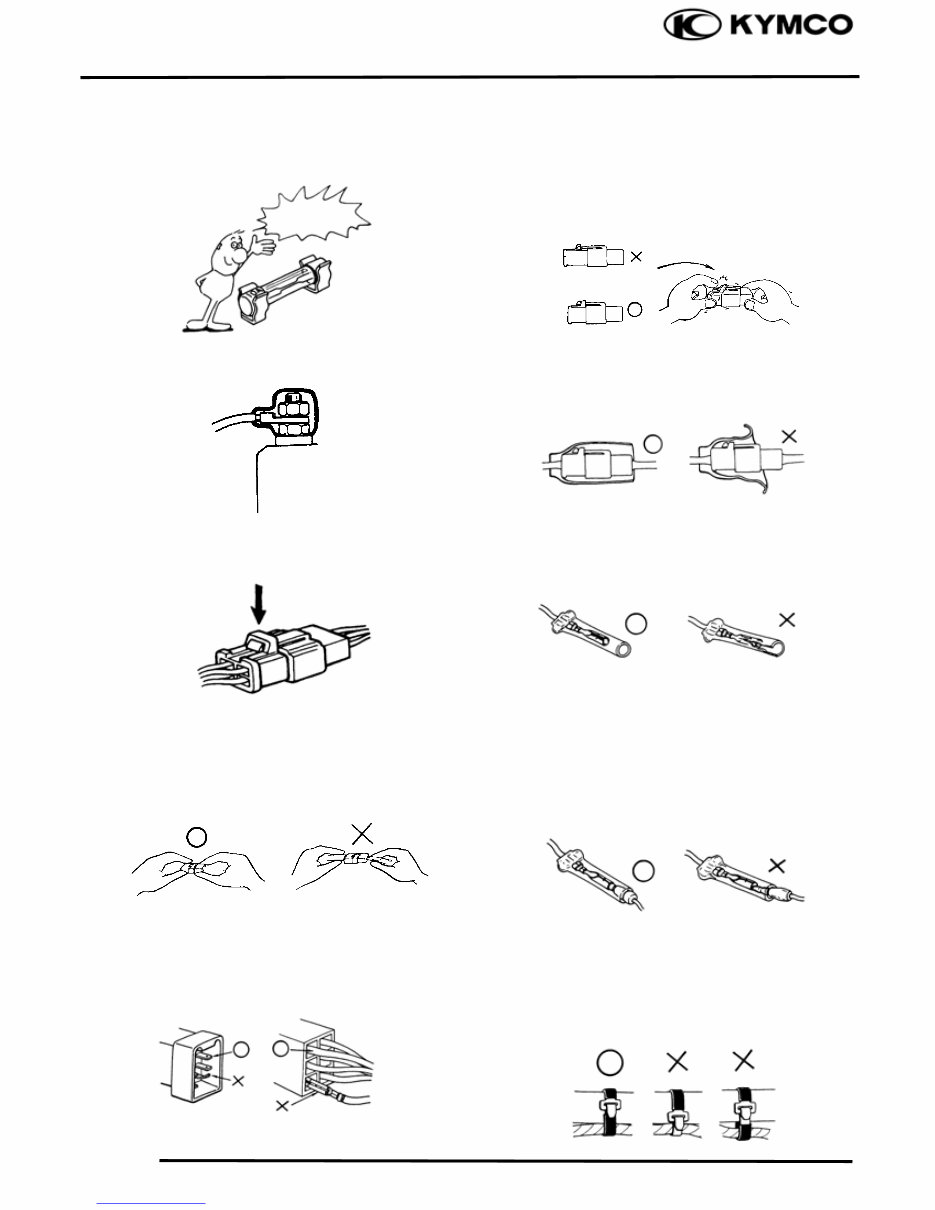 KYMCO