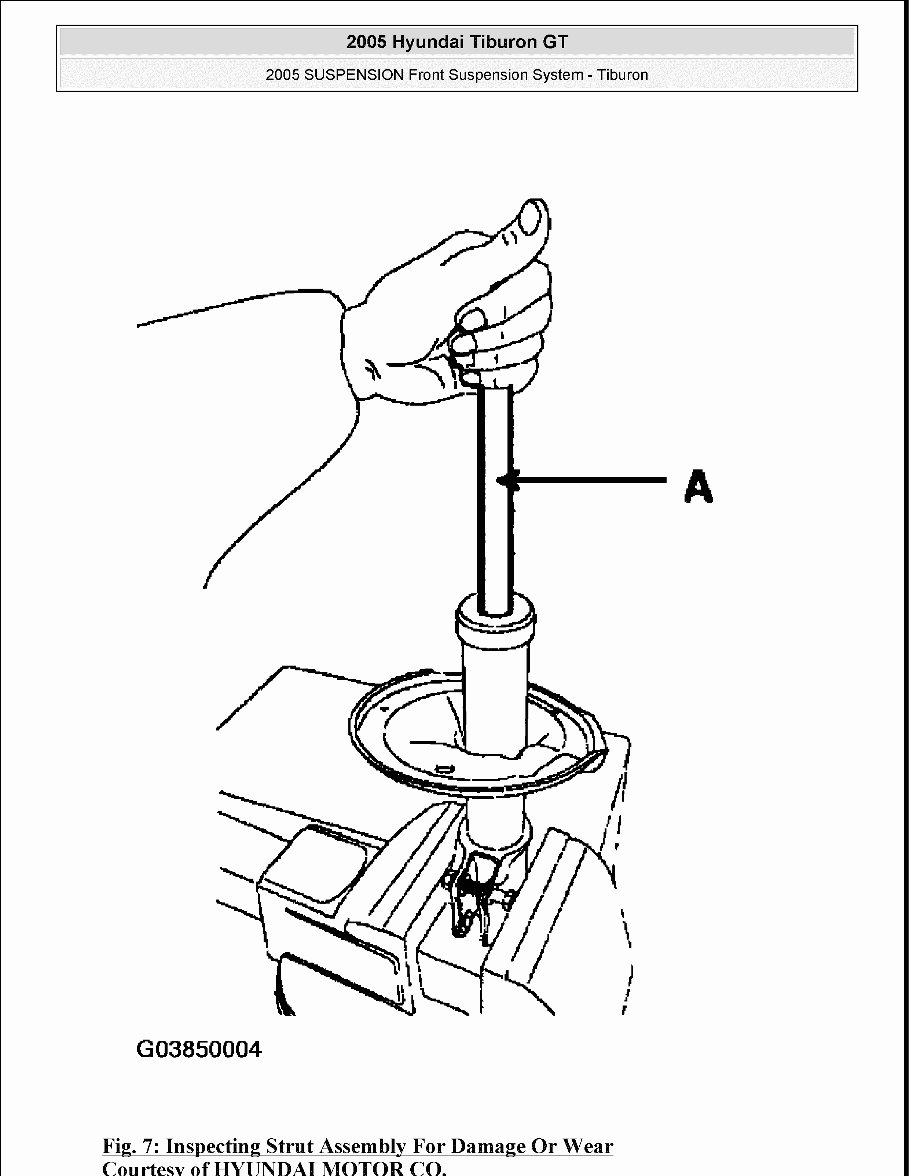 2005 Hyundai Tiburon GT

2005 SUSPENSION Front Suspension System - Tiburon

A

G03850004

Fig. 7: Inspecting Strut Assembly For Damage Or Wear
Courtesy of HYUNDAI MOTOR CO.