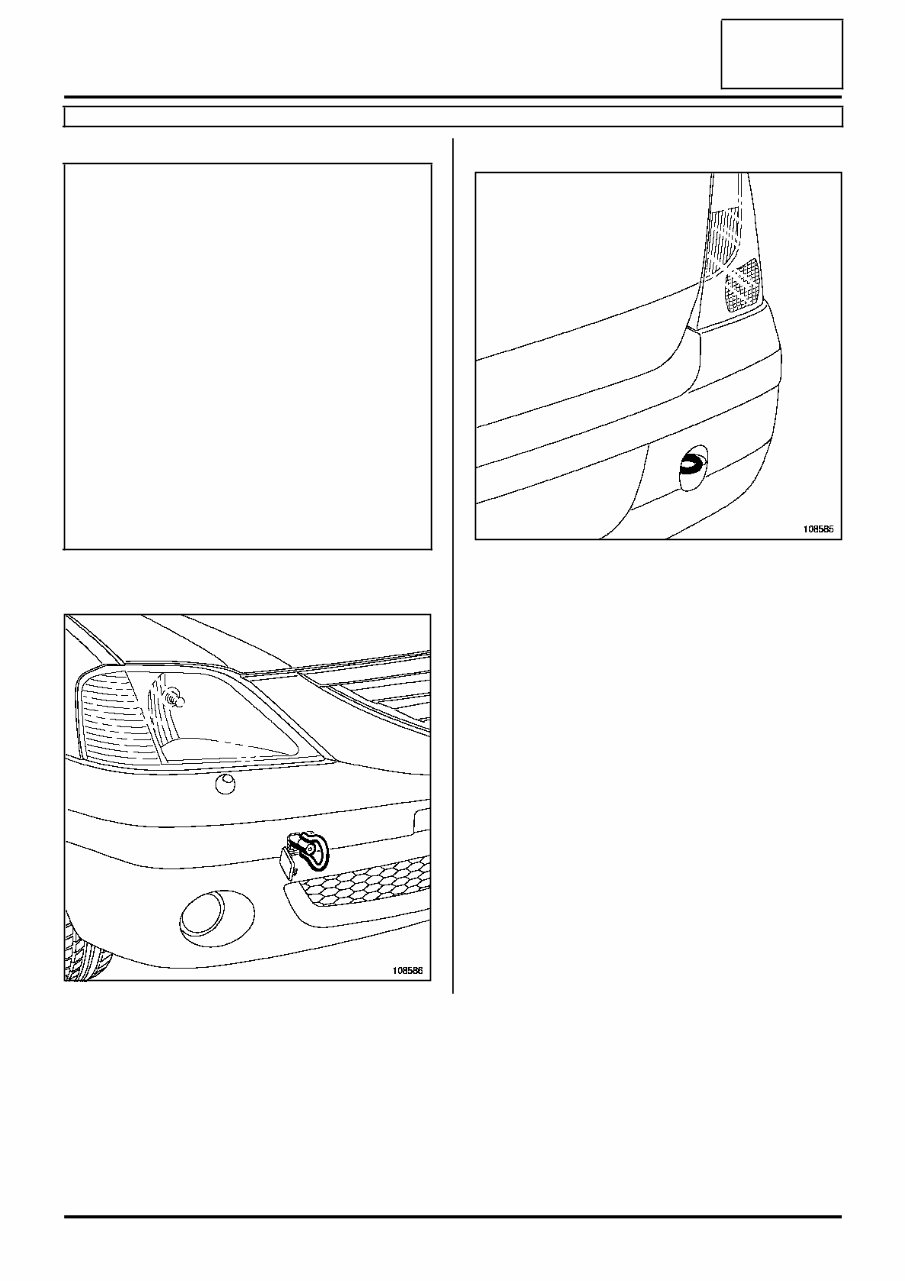 108585

108586