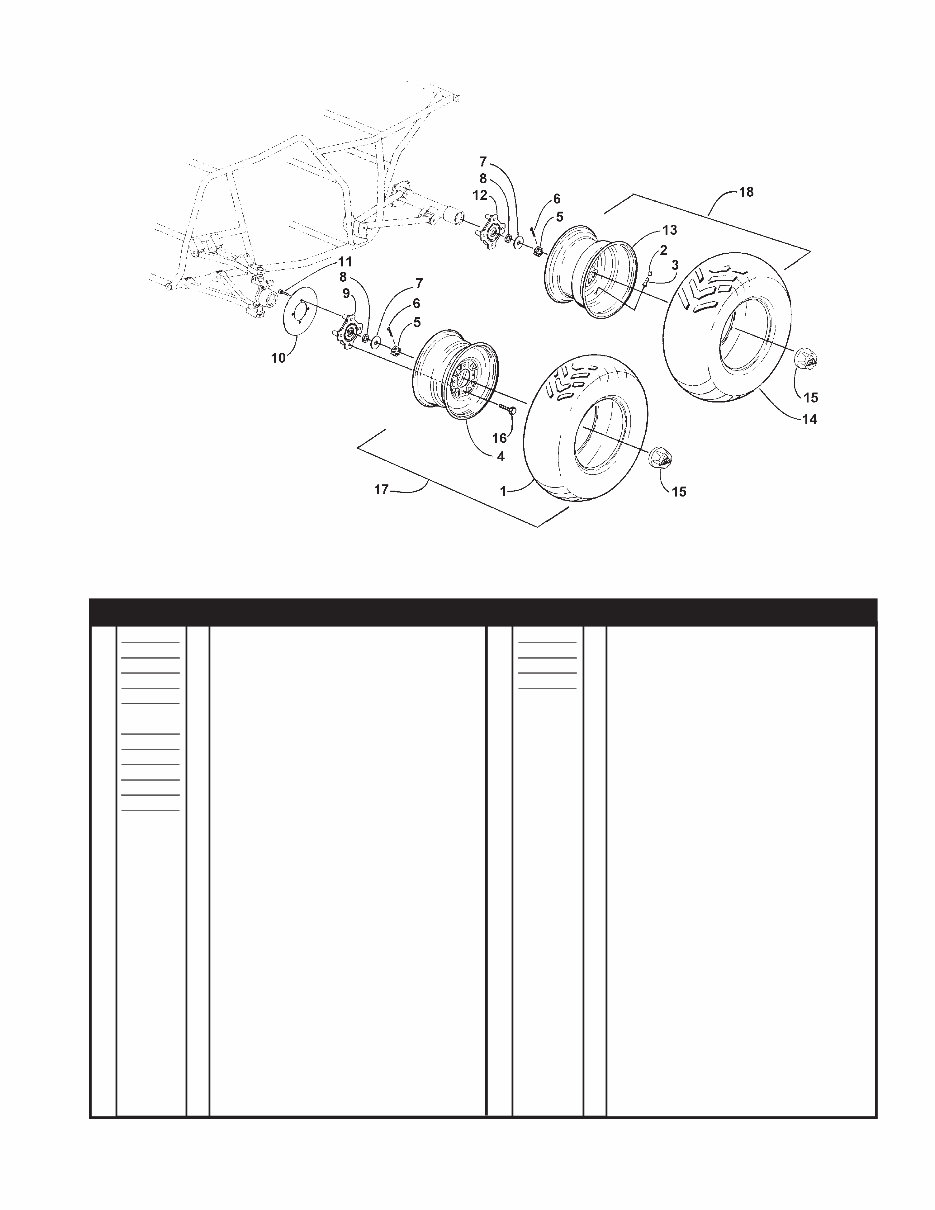 7
8
12
6
5
18
13
2
3
11
8
9
7
6
5
10
15
14
16
4
17
1
15