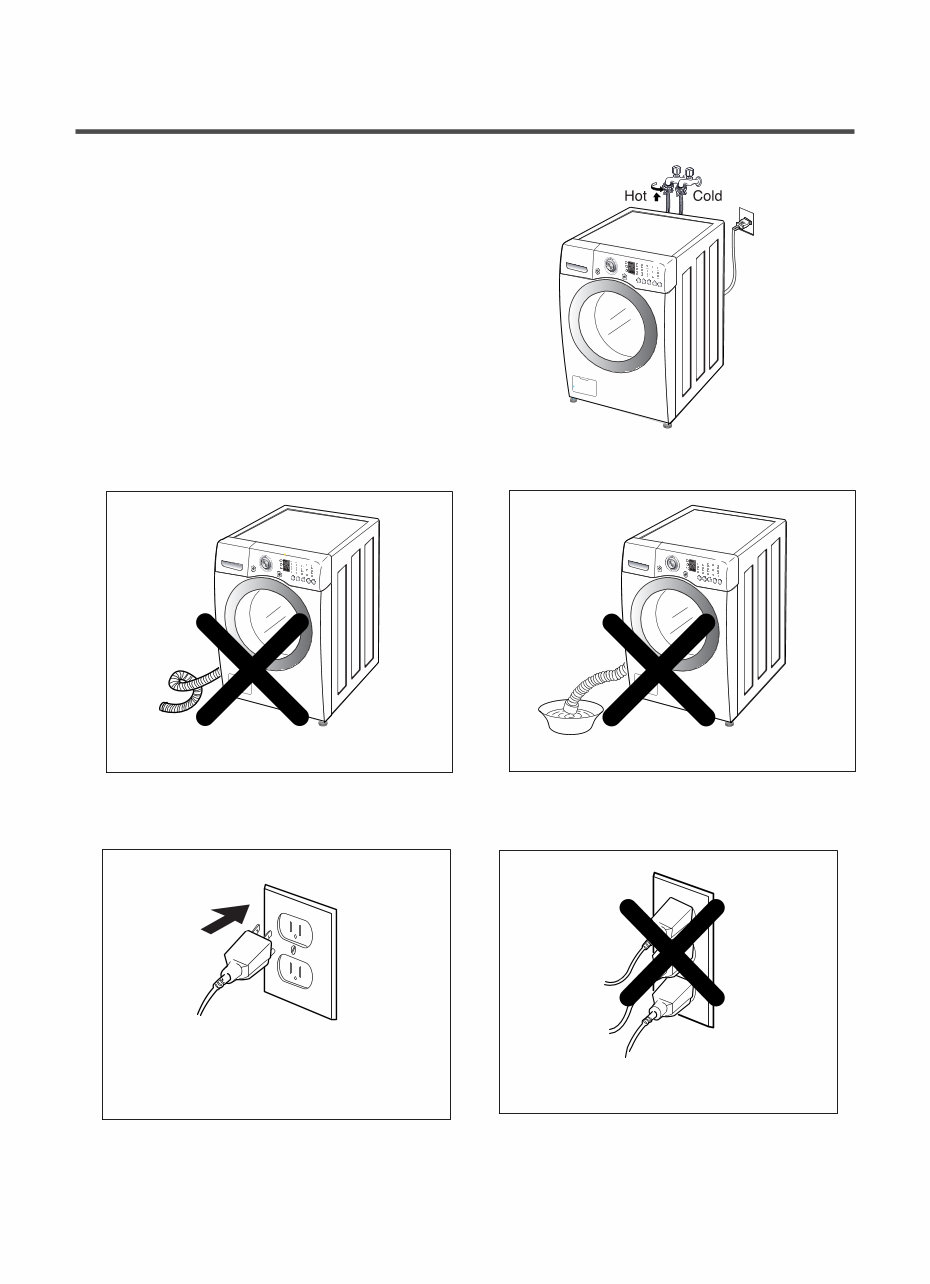 Hot Cold