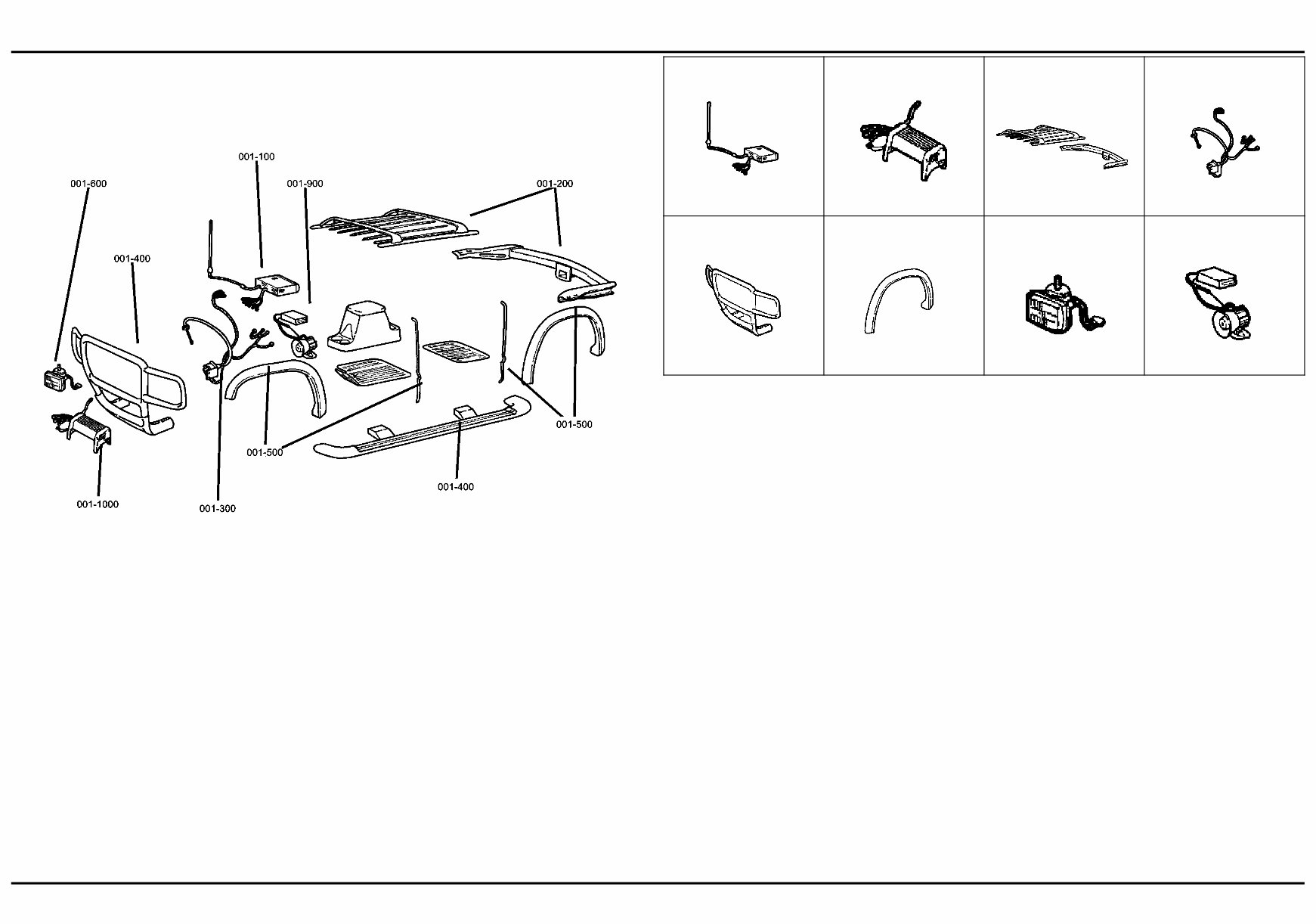 001-100
001-600
001-900
001-200
001-400
001-500
001-500
001-400
001-1000
001-300