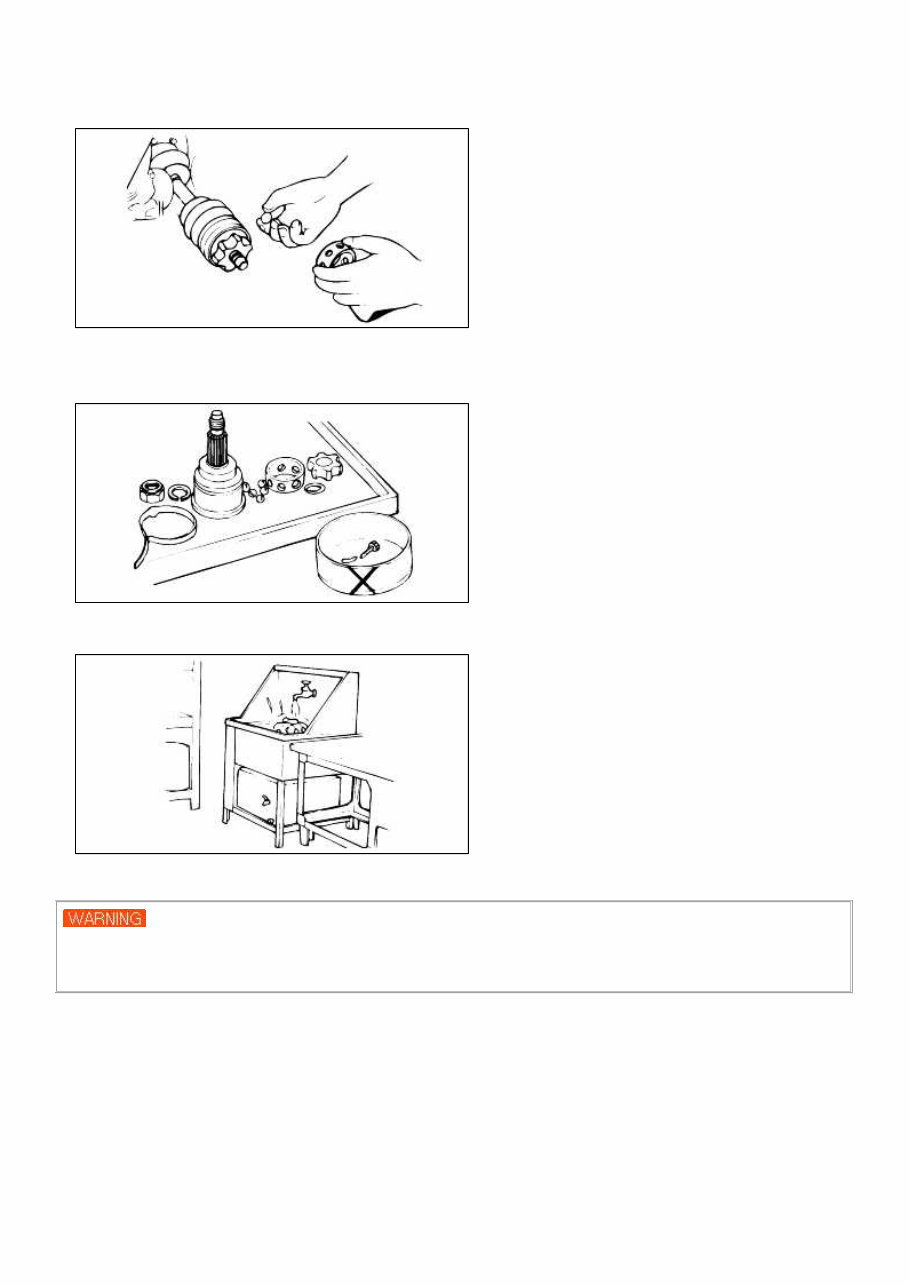 WARNING