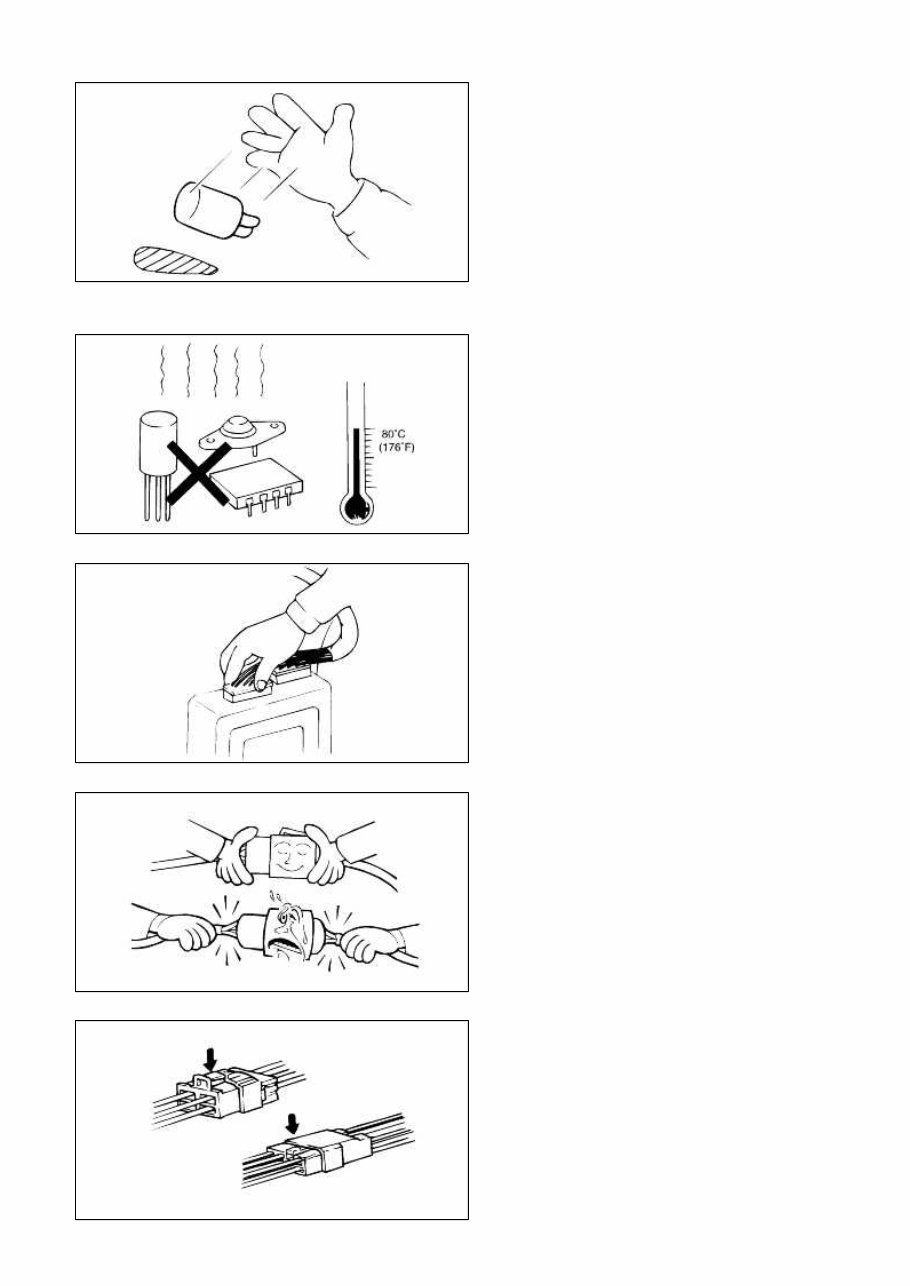 80°C
(176°F)