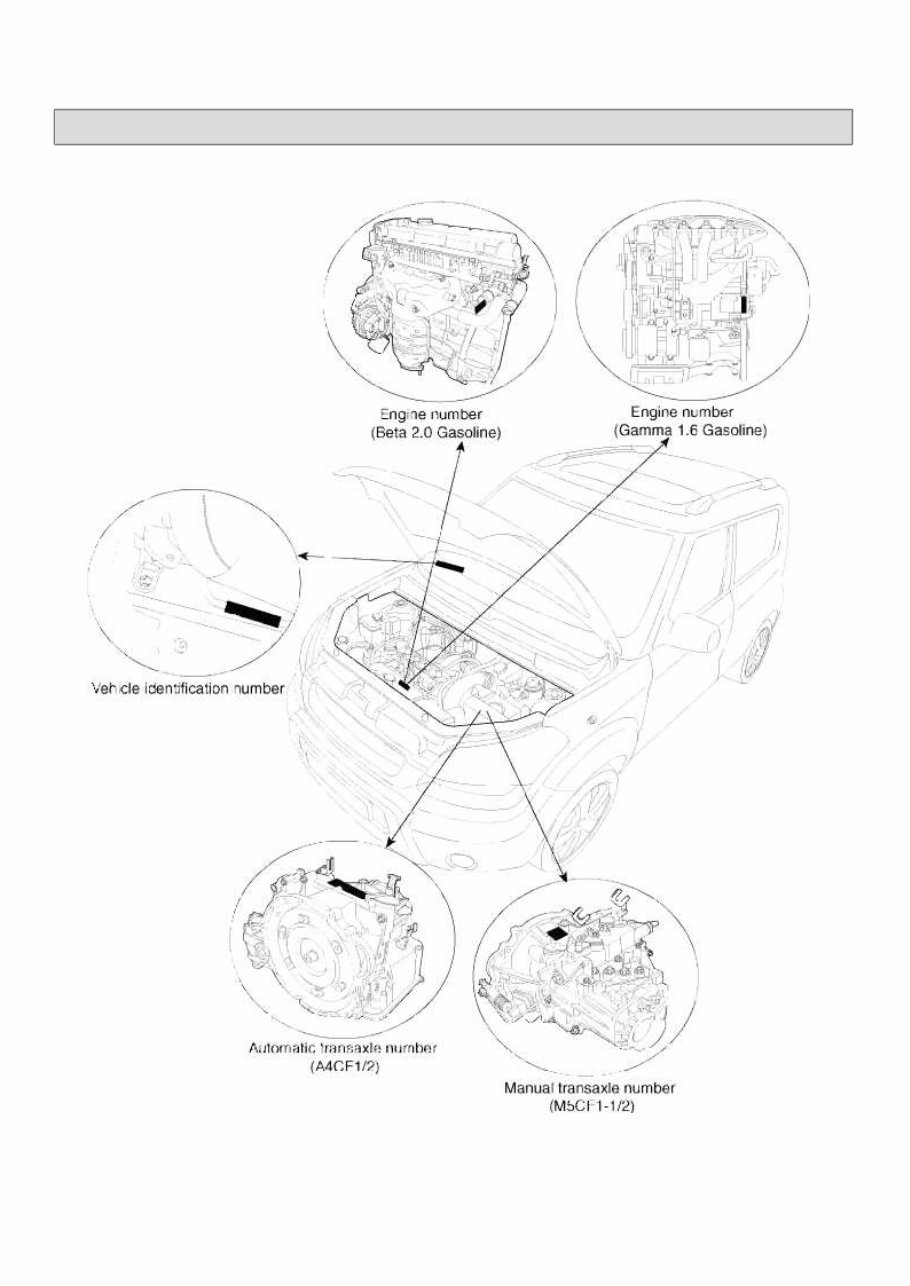 Engine number
(Beta 2.0 Gasoline)

Engine number
(Gamma 1.6 Gasoline)

Vehicle identification number

Automatic transaxle number
(A4CF1/2)

Manual transaxle number
(M5CF1-1/2)