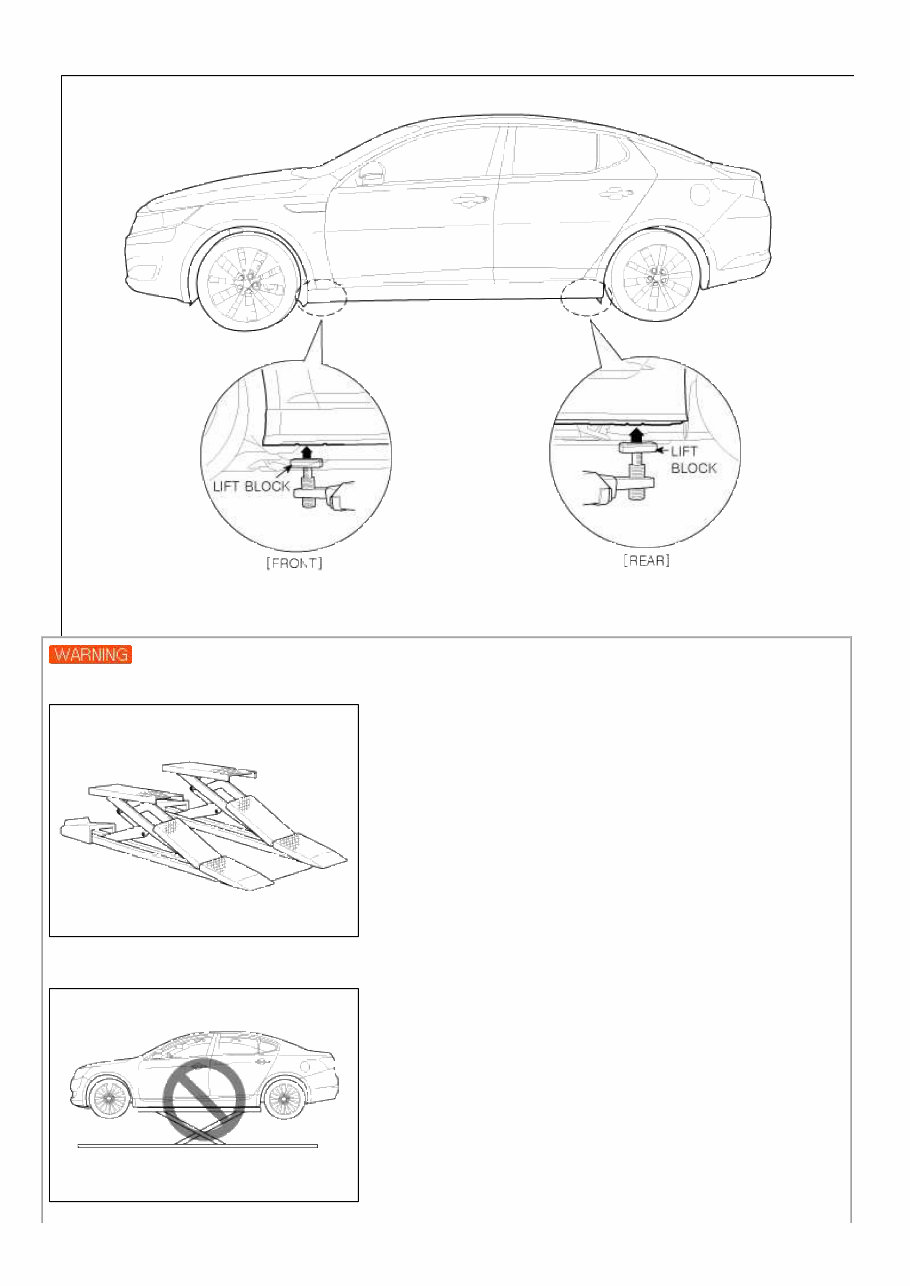 LIFT BLOCK

LIFT BLOCK

[FRONT]

[REAR]

WARNING