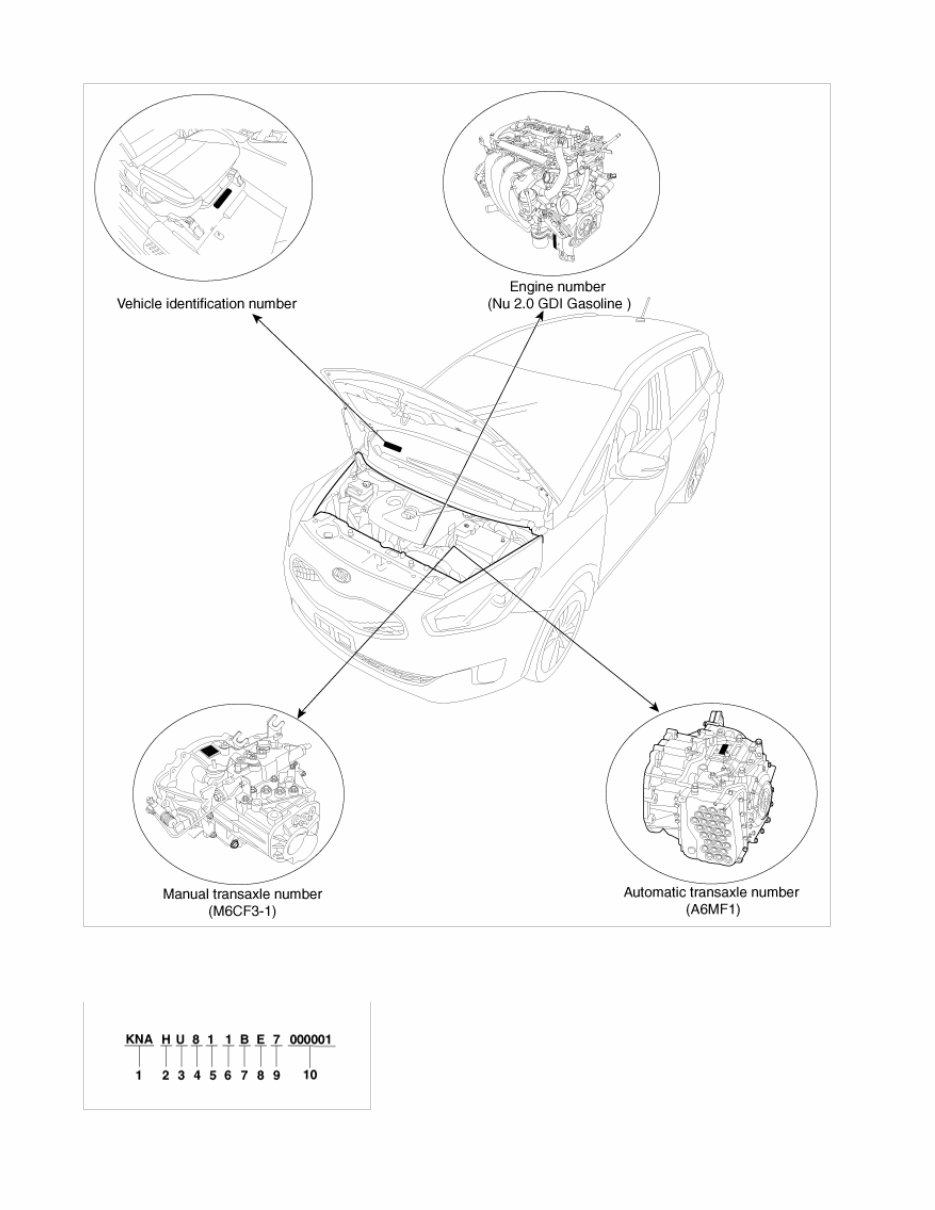 Vehicle identification number

Engine number
(Nu 2.0 GDI Gasoline )

Manual transaxle number
(M6CF3-1)

Automatic transaxle number
(A6MF1)

KNA H U 8 1 1 B E 7 000001
1 2 3 4 5 6 7 8 9 10