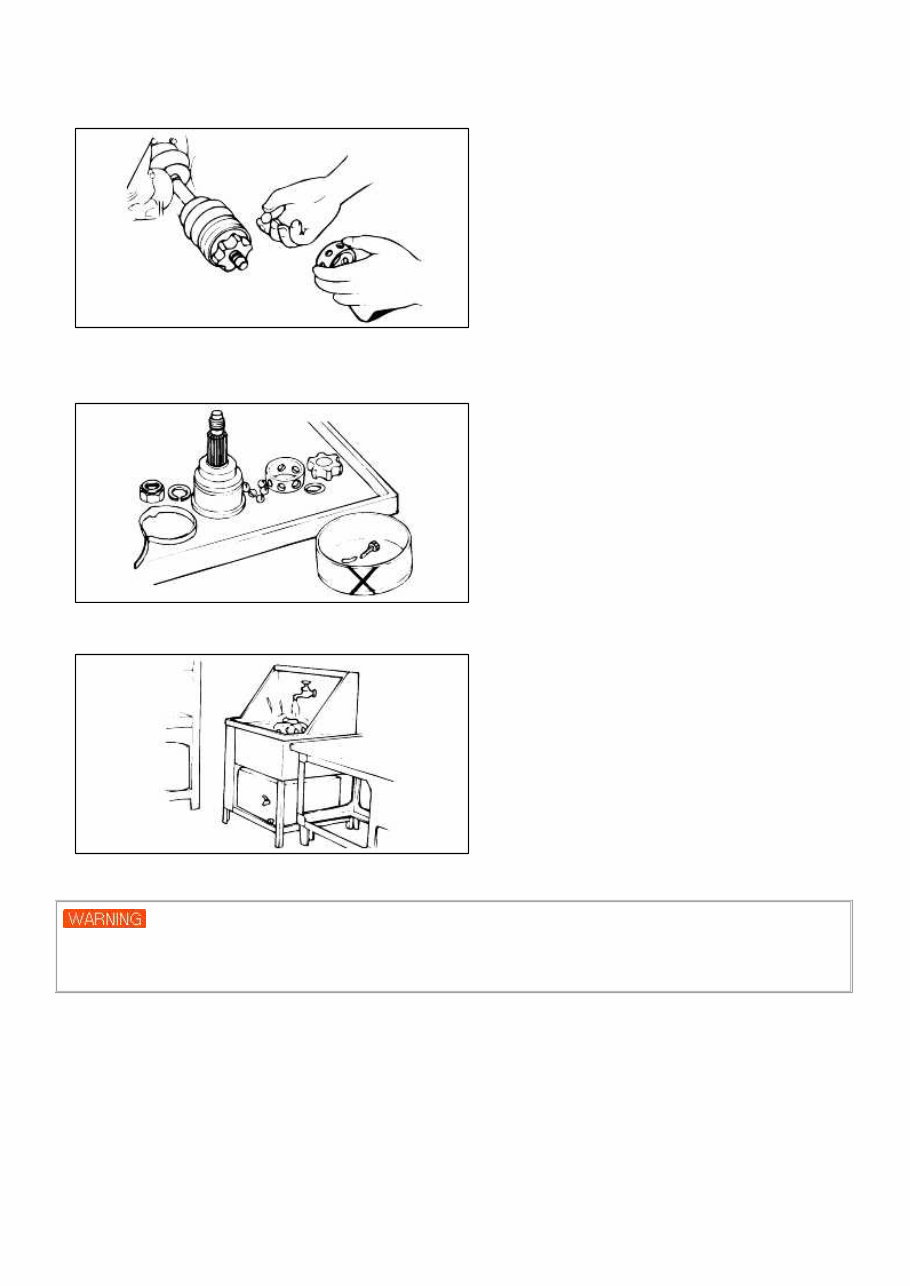 WARNING