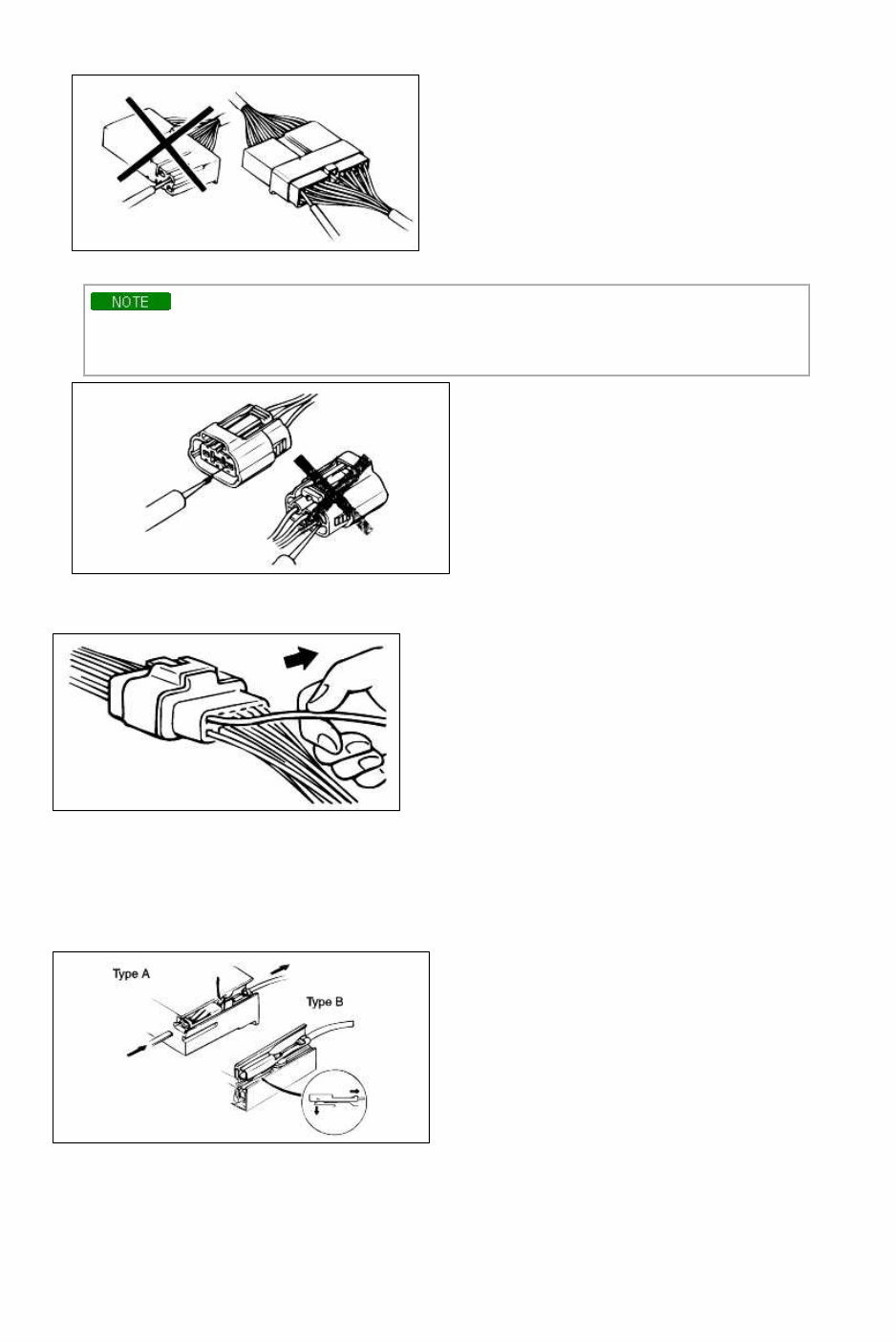 NOTE

Type A

Type B