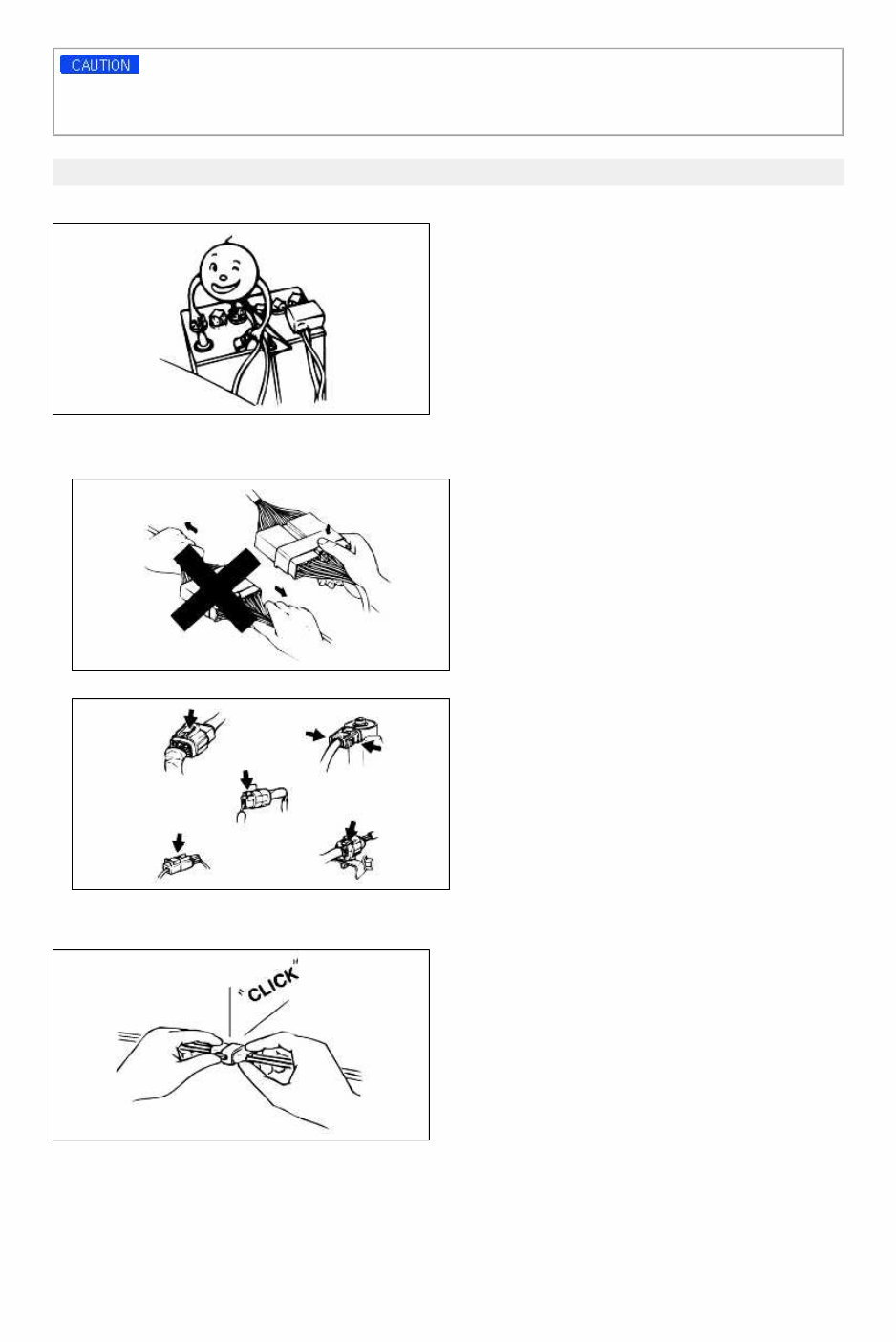 CAUTION

"CLICK"