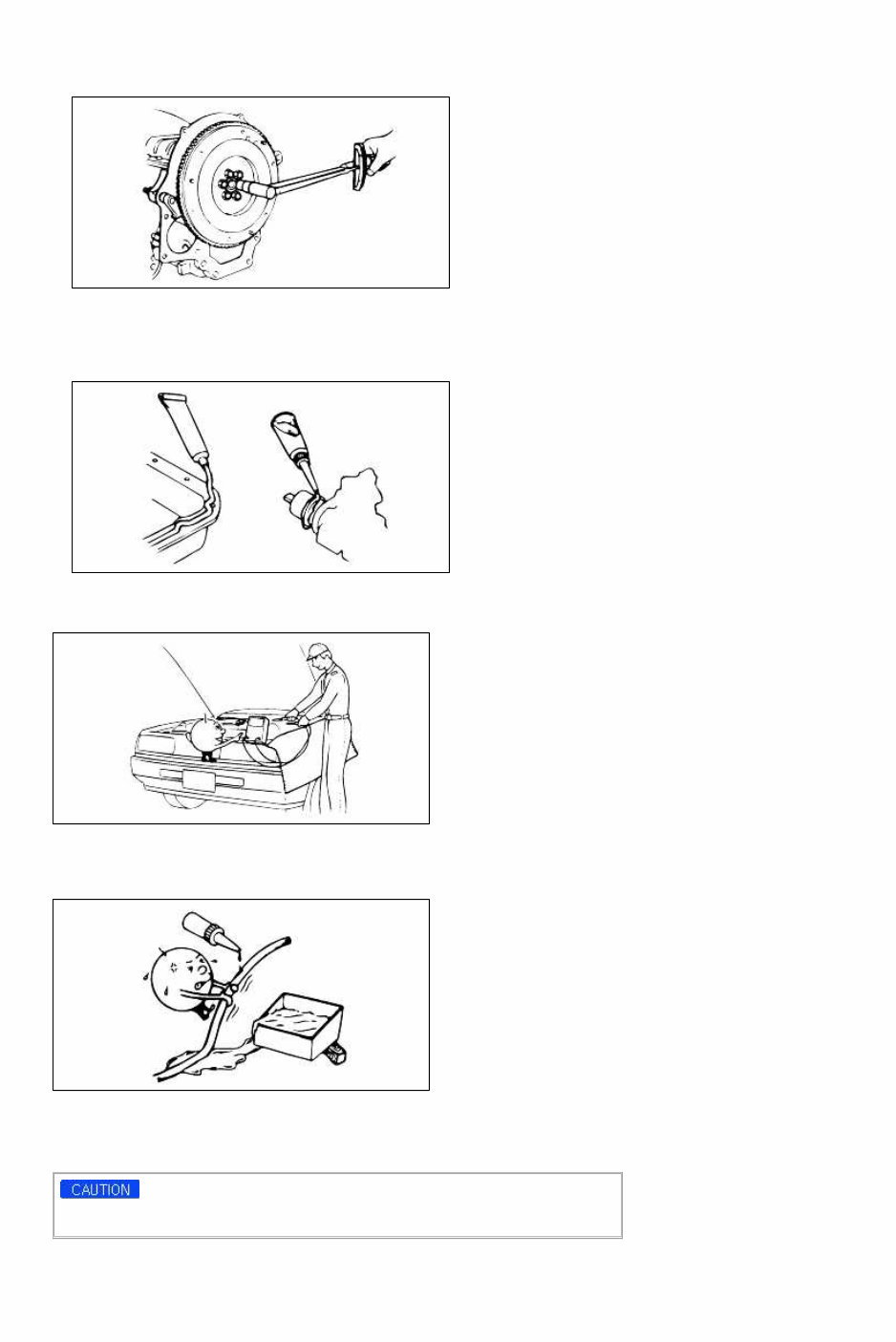 CAUTION