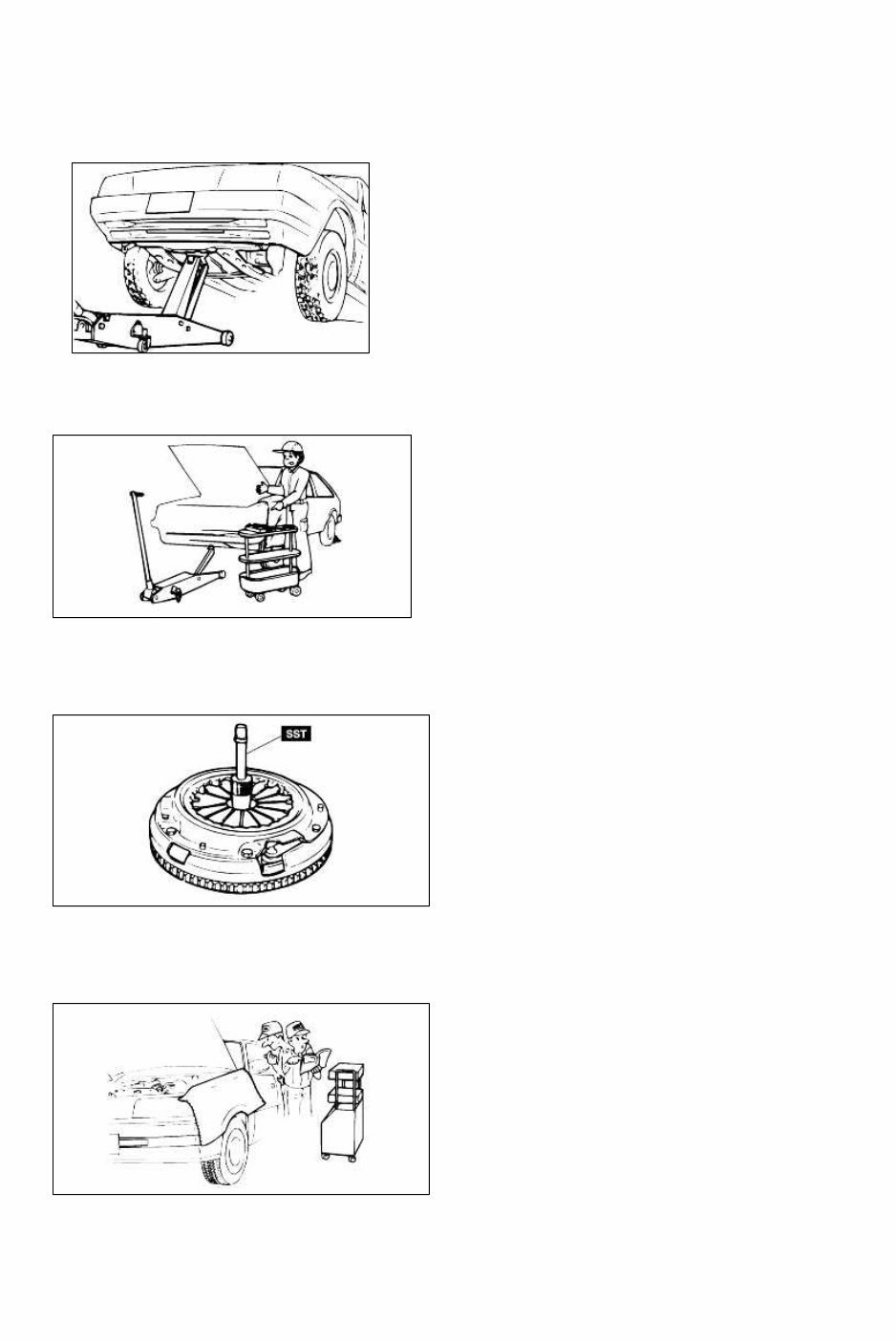 SST