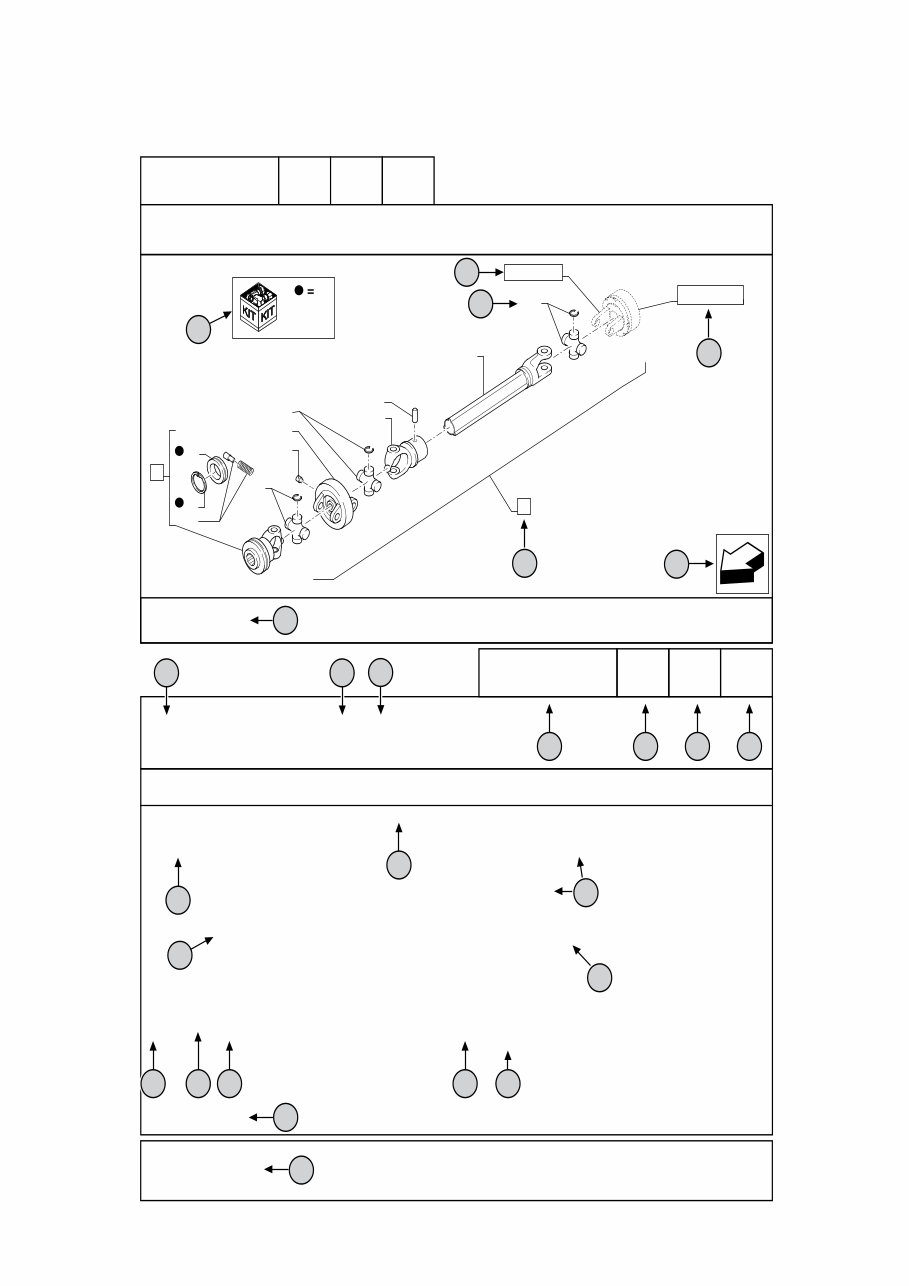 KIT KIT
=