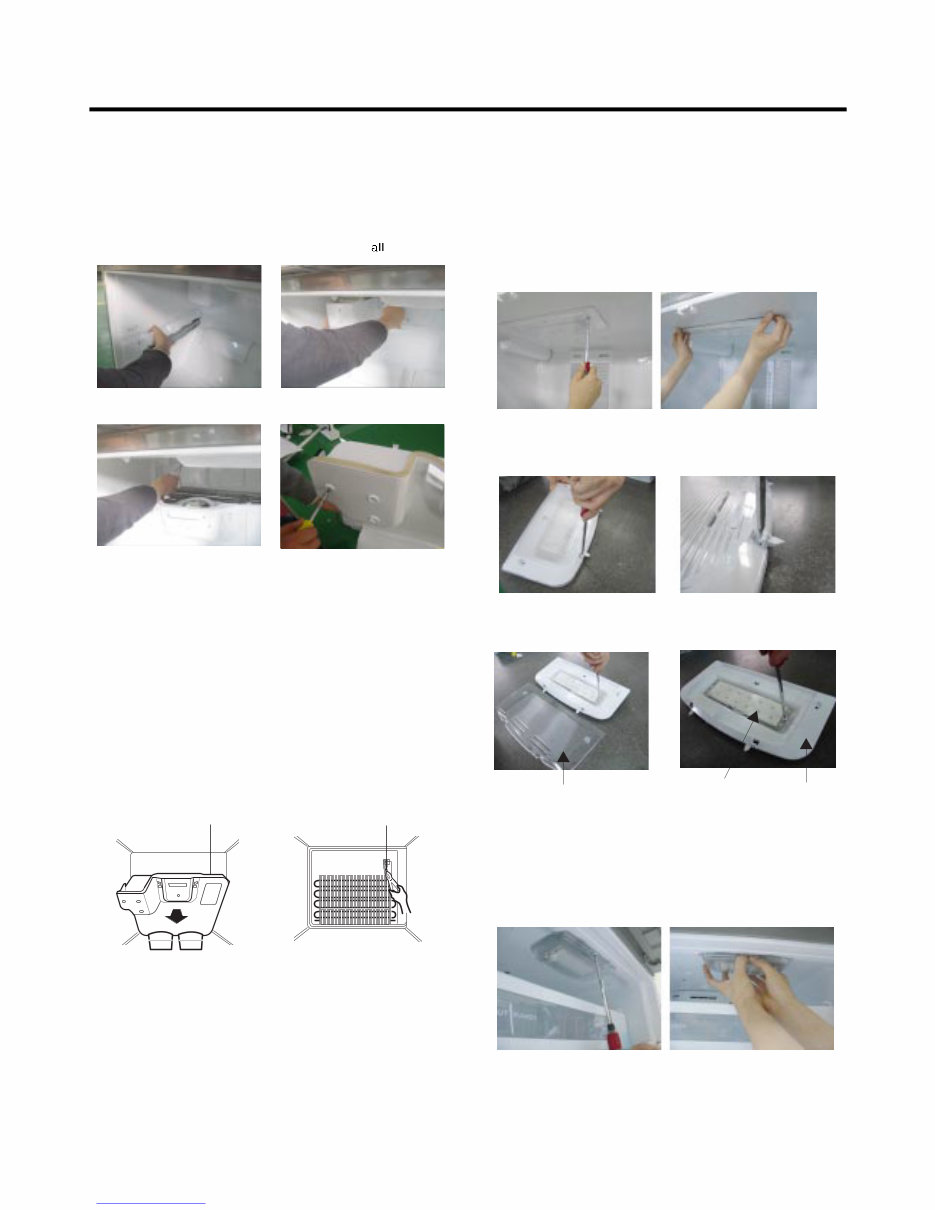 all