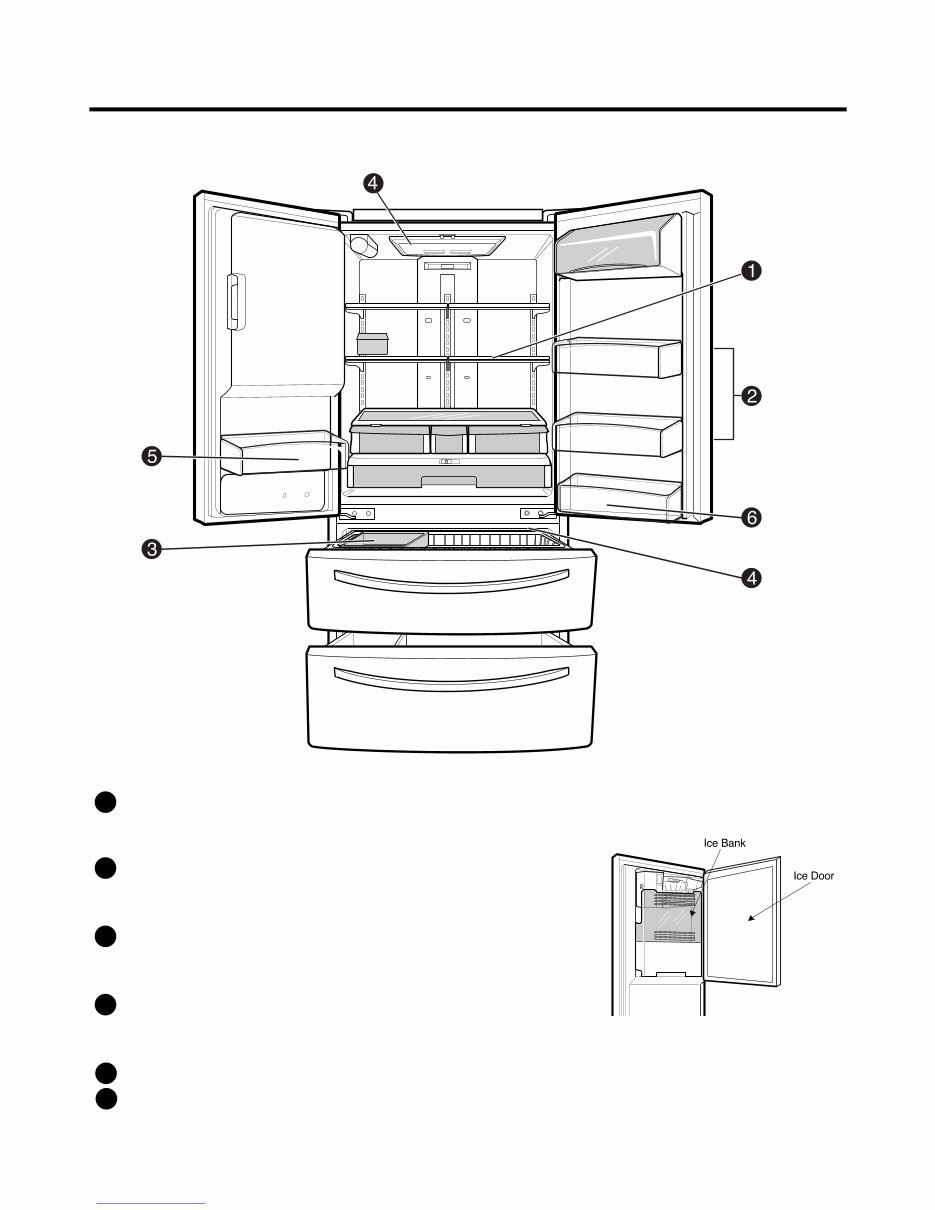 4
1
2
5
6
3
4

Ice Bank
Ice Door